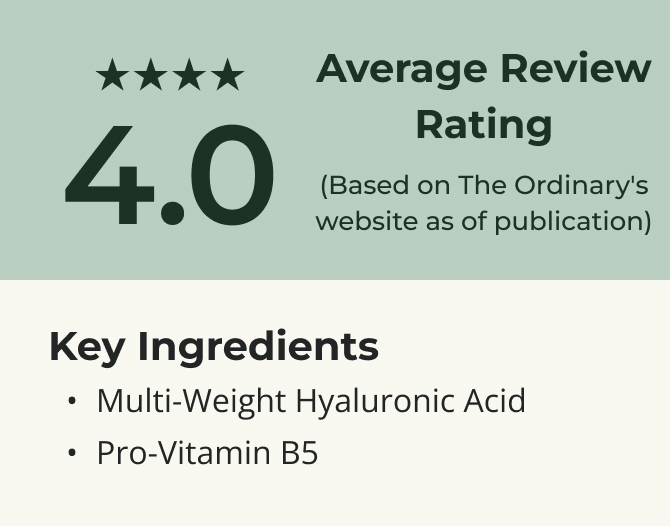 ★★★★
4.0

Average Review Rating

(Based on The Ordinary's website as of publication)

Key Ingredients

• Multi-Weight Hyaluronic Acid
• Pro-Vitamin B5