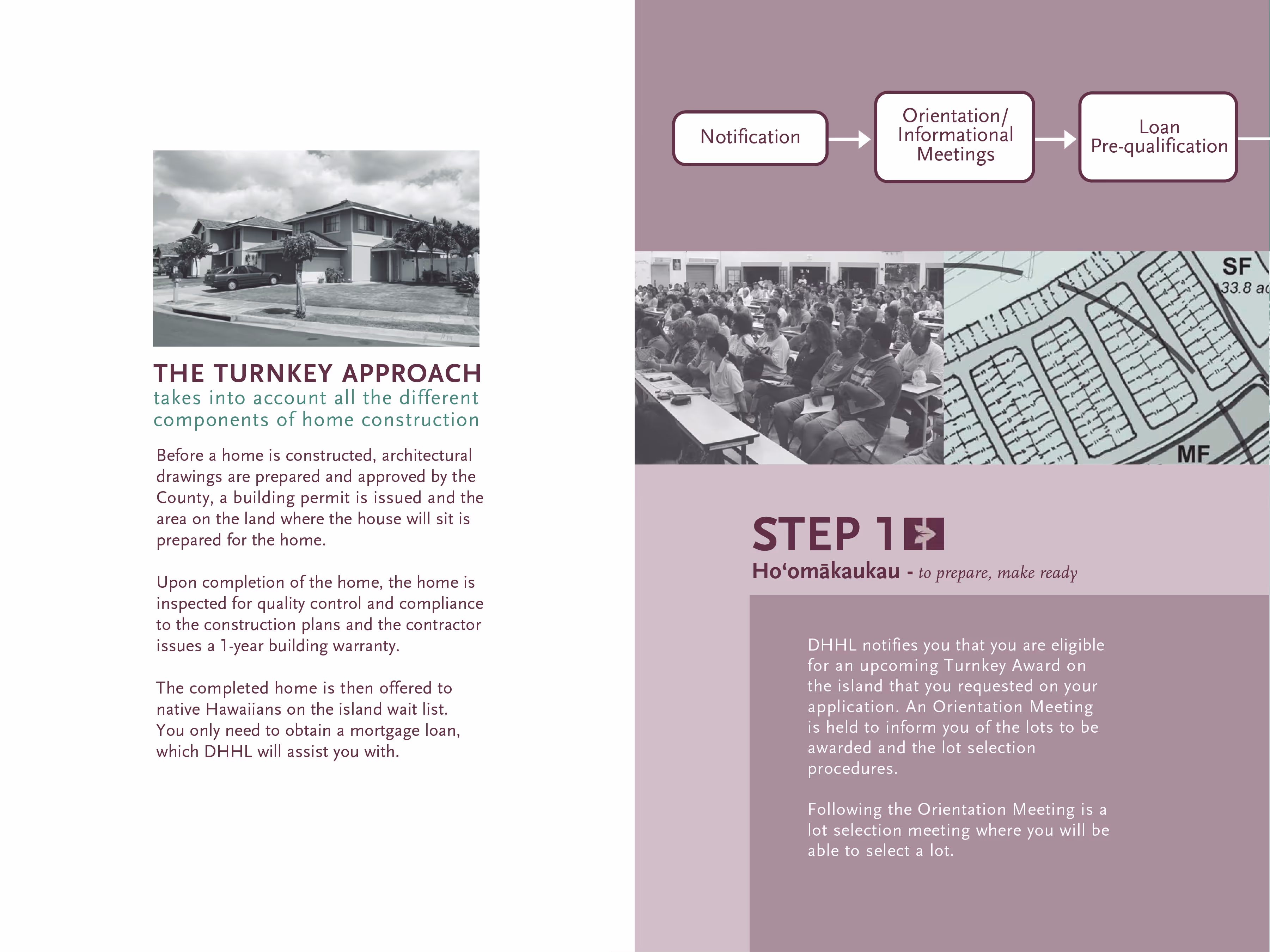 THE TURNKEY APPROACH
takes into account all the different components of home construction

Before a home is constructed, architectural drawings are prepared and approved by the County, a building permit is issued and the area on the land where the house will sit is prepared for the home.

Upon completion of the home, the home is inspected for quality control and compliance to the construction plans and the contractor issues a 1-year building warranty.

The completed home is then offered to native Hawaiians on the island wait list. You only need to obtain a mortgage loan, which DHHL will assist you with.

Notification

Orientation/ Informational Meetings

Loan Pre-qualification

SF
33.8 ac

MF

STEP 1
Hoʻomākaukau - to prepare, make ready

DHHL notifies you that you are eligible for an upcoming Turnkey Award on the island that you requested on your application. An Orientation Meeting is held to inform you of the lots to be awarded and the lot selection procedures.

Following the Orientation Meeting is a lot selection meeting where you will be able to select a lot.