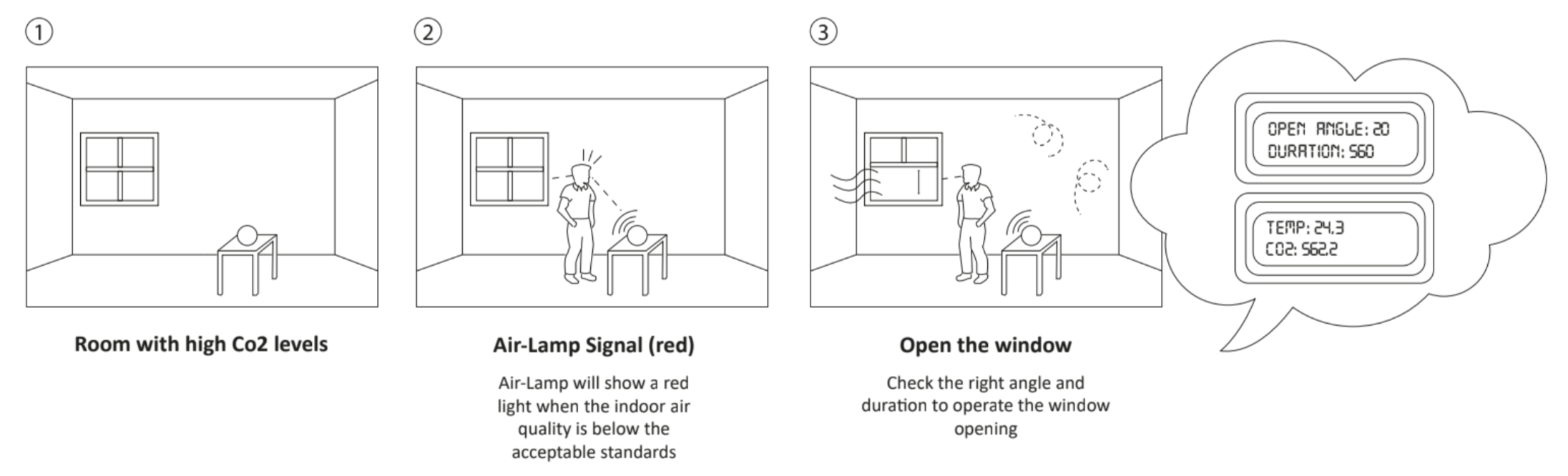 ①

Room with high Co2 levels

②

Air-Lamp Signal (red)

Air-Lamp will show a red light when the indoor air quality is below the acceptable standards

③

Open the window

Check the right angle and duration to operate the window opening

OPEN ANGLE: 20
DURATION: 560

TEMP: 24.3
CO2: 562.2