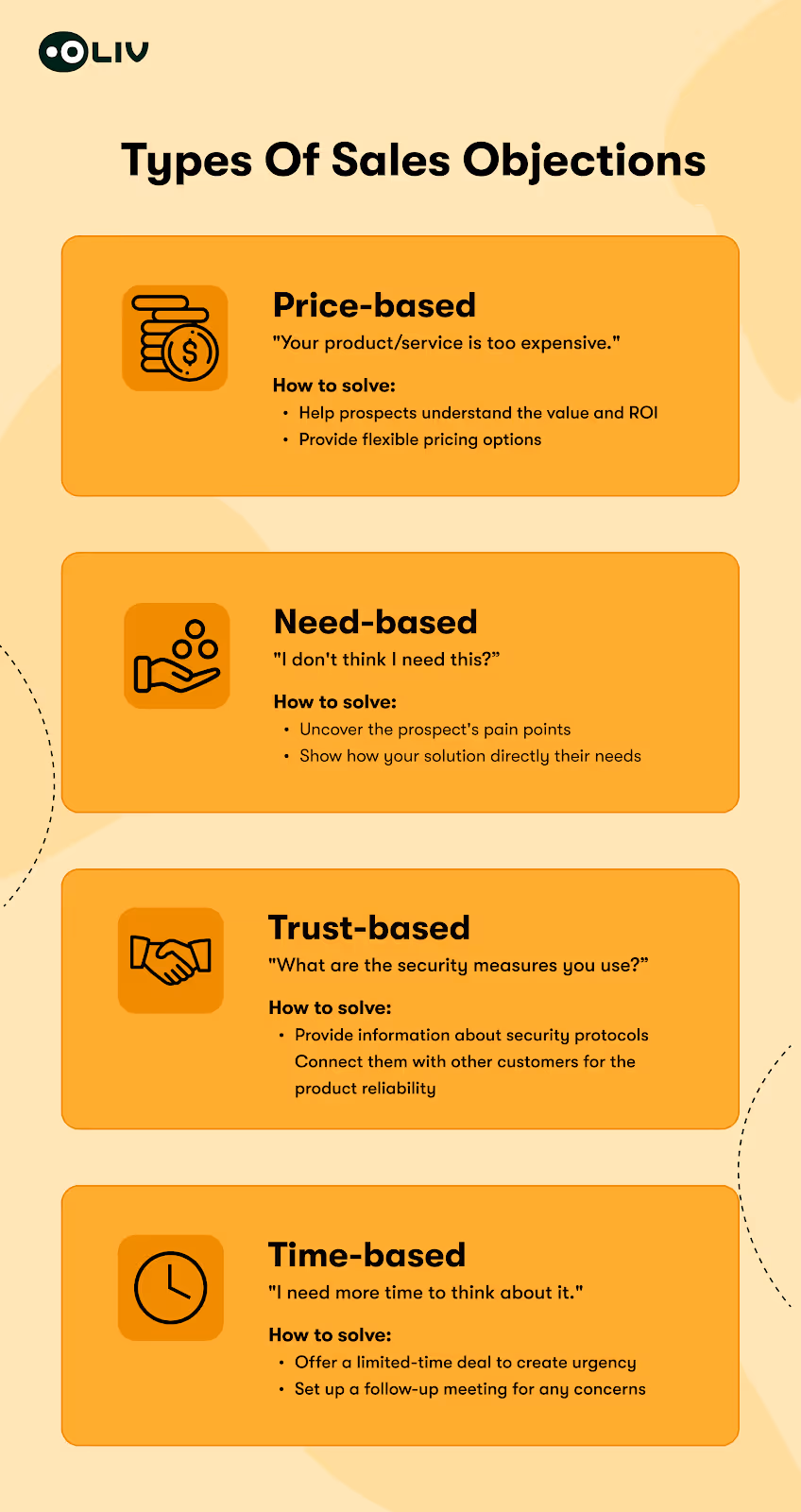 OLIV

Types Of Sales Objections

Price-based
"Your product/service is too expensive."
How to solve:
• Help prospects understand the value and ROI
• Provide flexible pricing options

Need-based
"I don't think I need this?"
How to solve:
• Uncover the prospect's pain points
• Show how your solution directly their needs

Trust-based
"What are the security measures you use?"
How to solve:
• Provide information about security protocols
Connect them with other customers for the product reliability

Time-based
"I need more time to think about it."
How to solve:
• Offer a limited-time deal to create urgency
• Set up a follow-up meeting for any concerns