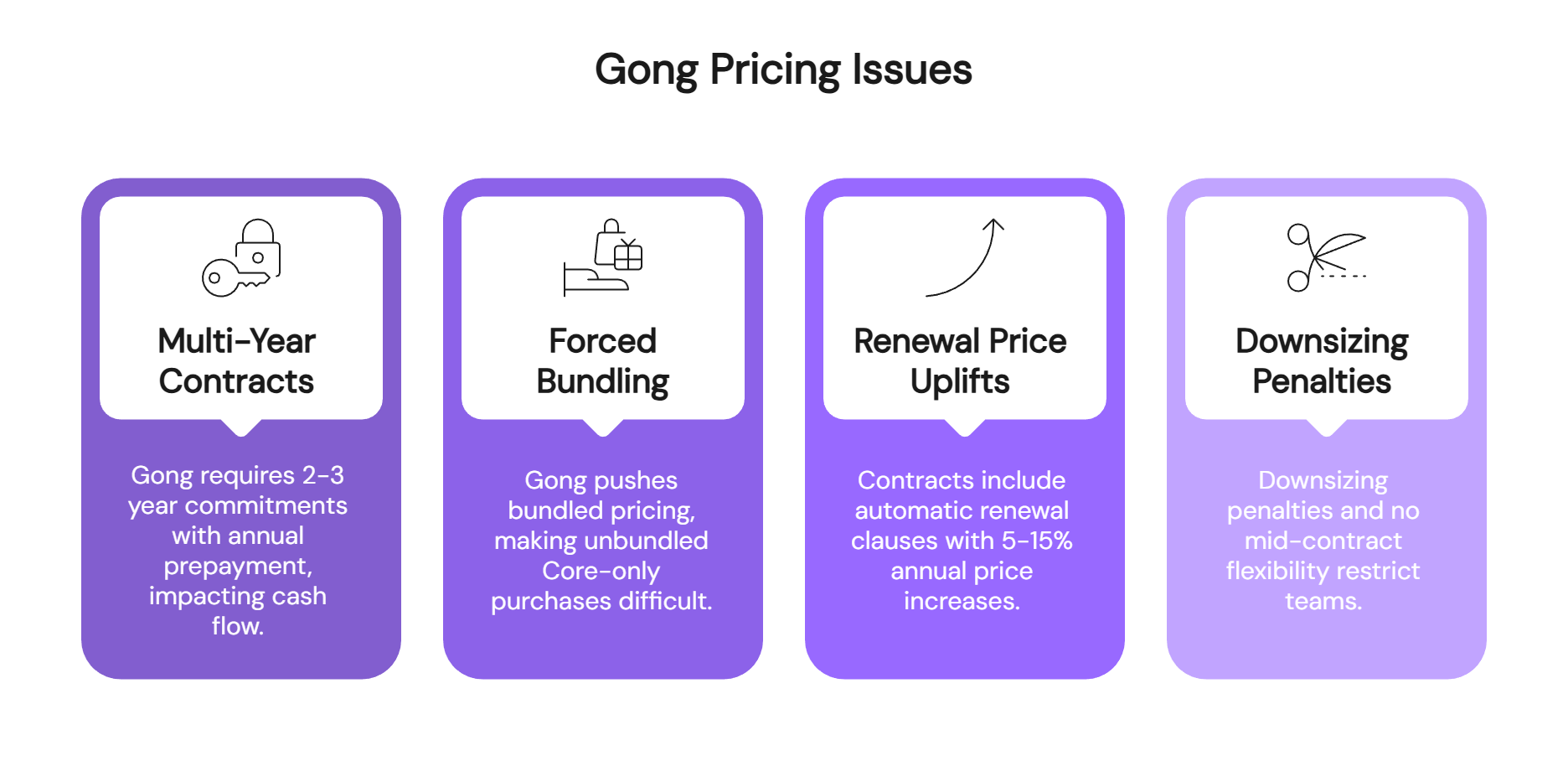 Gong Pricing Issues

Multi-Year Contracts

Gong requires 2-3 year commitments with annual prepayment, impacting cash flow.

Forced Bundling

Gong pushes bundled pricing, making unbundled Core-only purchases difficult.

Renewal Price Uplifts

Contracts include automatic renewal clauses with 5-15% annual price increases.

Downsizing Penalties

Downsizing penalties and no mid-contract flexibility restrict teams.