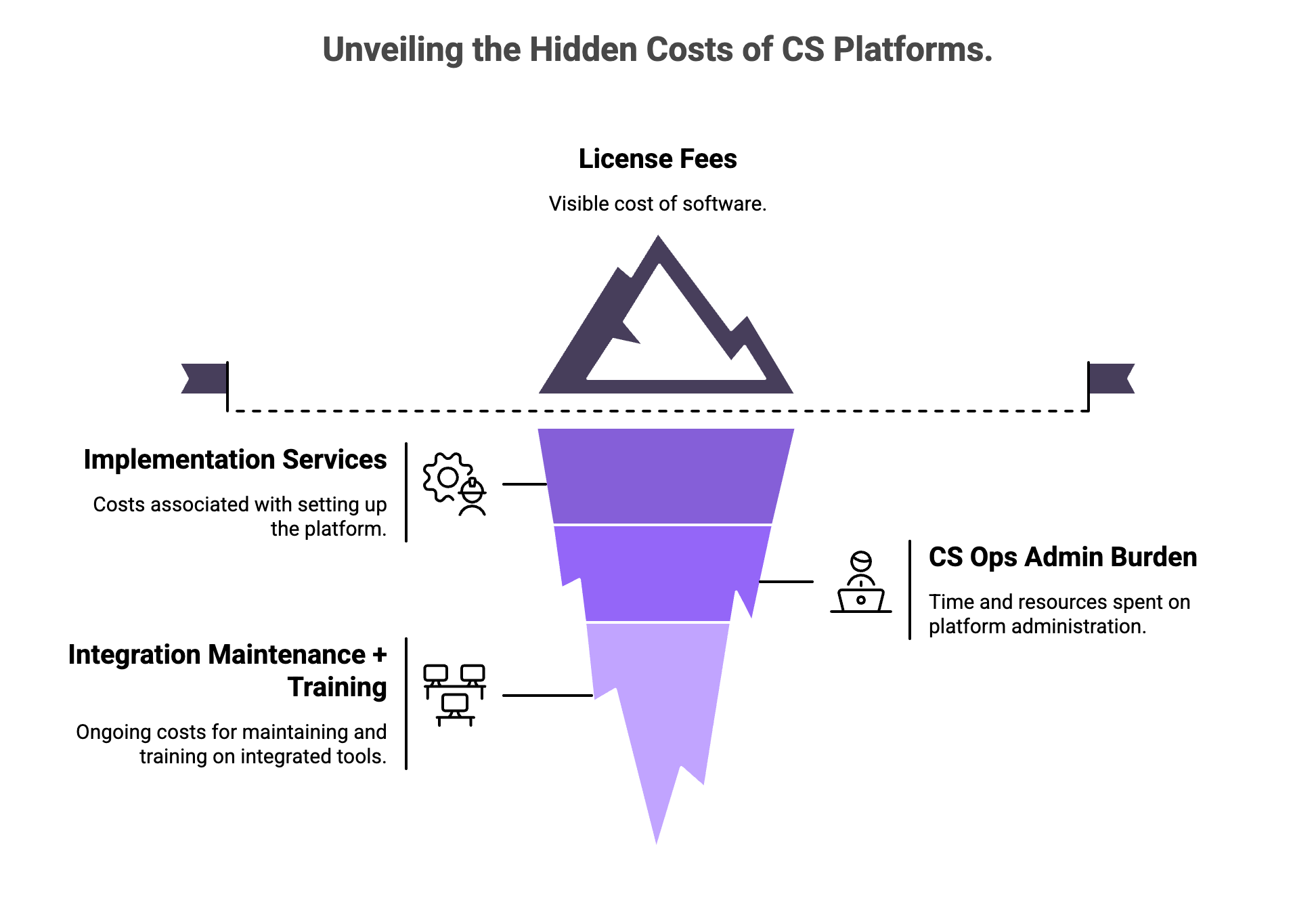 Unveiling the Hidden Costs of CS Platforms.

License Fees

Visible cost of software.

Implementation Services

Costs associated with setting up the platform.

CS Ops Admin Burden

Time and resources spent on platform administration.

Integration Maintenance + Training

Ongoing costs for maintaining and training on integrated tools.