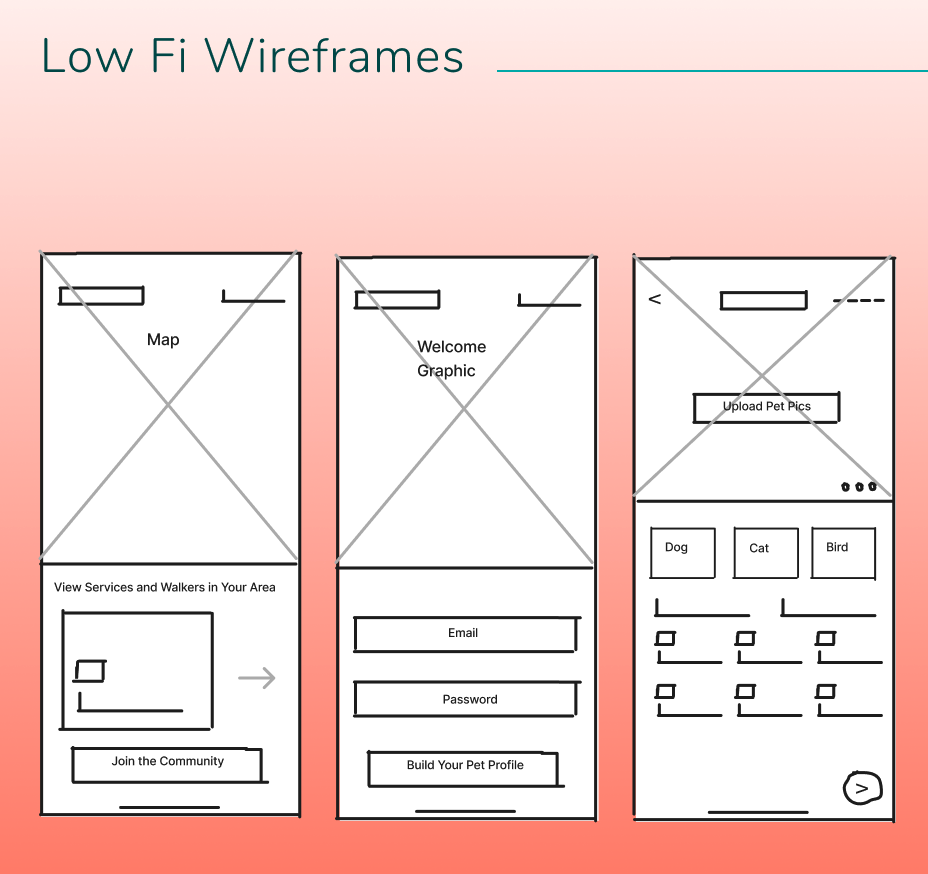 Low Fi Wireframes

Map

View Services and Walkers in Your Area

Join the Community

Welcome Graphic

Email

Password

Build Your Pet Profile

<

Upload Pet Pics

Dog

Cat

Bird

>