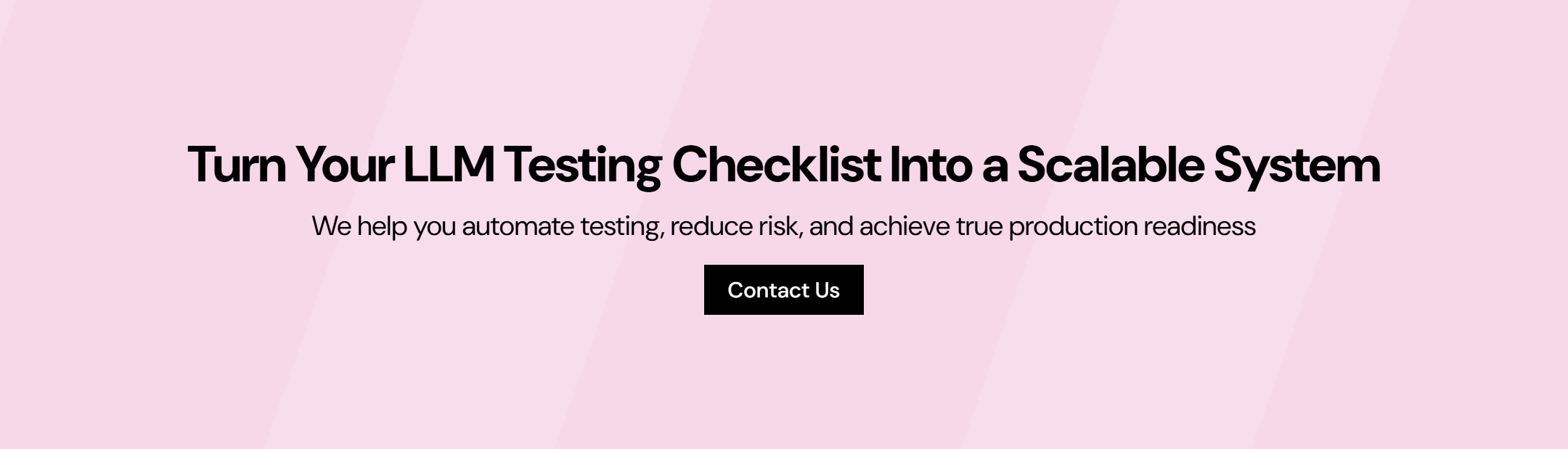 Turn Your LLM Testing Checklist Into a Scalable System

We help you automate testing, reduce risk, and achieve true production readiness

Contact Us