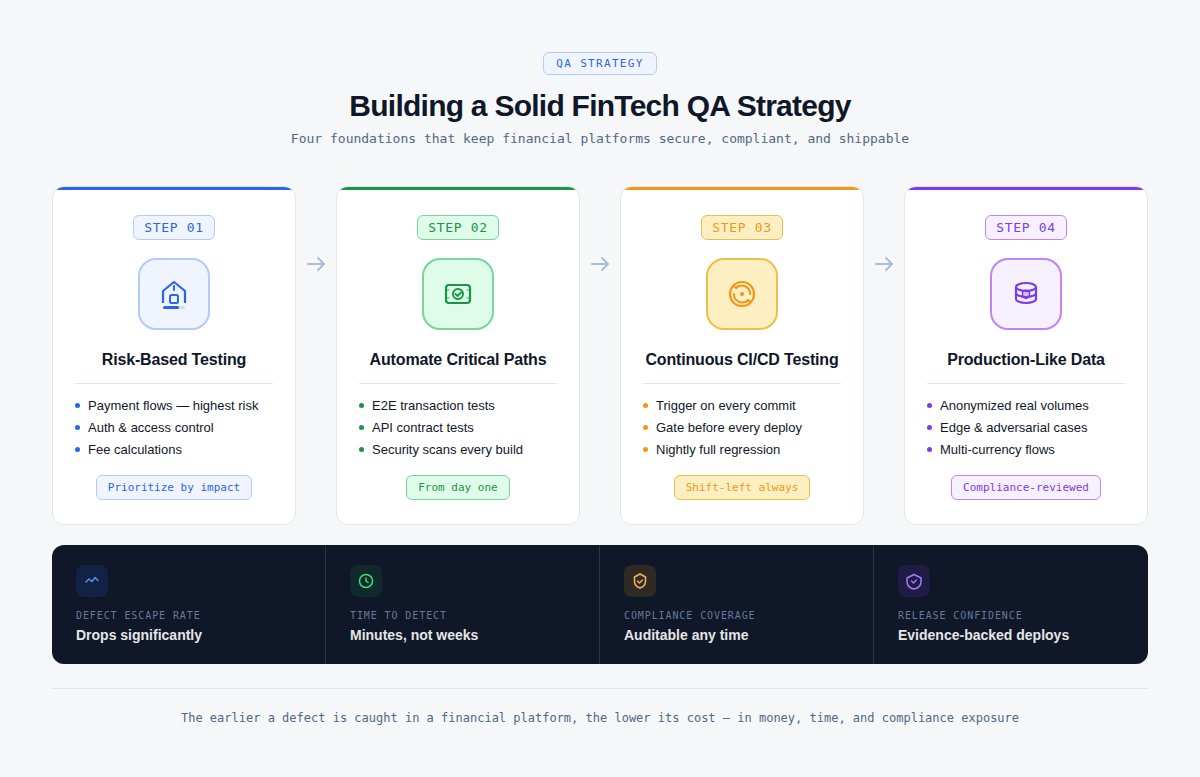 QA STRATEGY

Building a Solid FinTech QA Strategy

Four foundations that keep financial platforms secure, compliant, and shippable

STEP 01

Risk-Based Testing

- Payment flows — highest risk
- Auth & access control
- Fee calculations

Prioritize by impact

STEP 02

Automate Critical Paths

- E2E transaction tests
- API contract tests
- Security scans every build

From day one

STEP 03

Continuous CI/CD Testing

- Trigger on every commit
- Gate before every deploy
- Nightly full regression

Shift-left always

STEP 04

Production-Like Data

- Anonymized real volumes
- Edge & adversarial cases
- Multi-currency flows

Compliance-reviewed

DEFECT ESCAPE RATE
Drops significantly

TIME TO DETECT
Minutes, not weeks

COMPLIANCE COVERAGE
Auditable any time

RELEASE CONFIDENCE
Evidence-backed deploys

The earlier a defect is caught in a financial platform, the lower its cost — in money, time, and compliance exposure