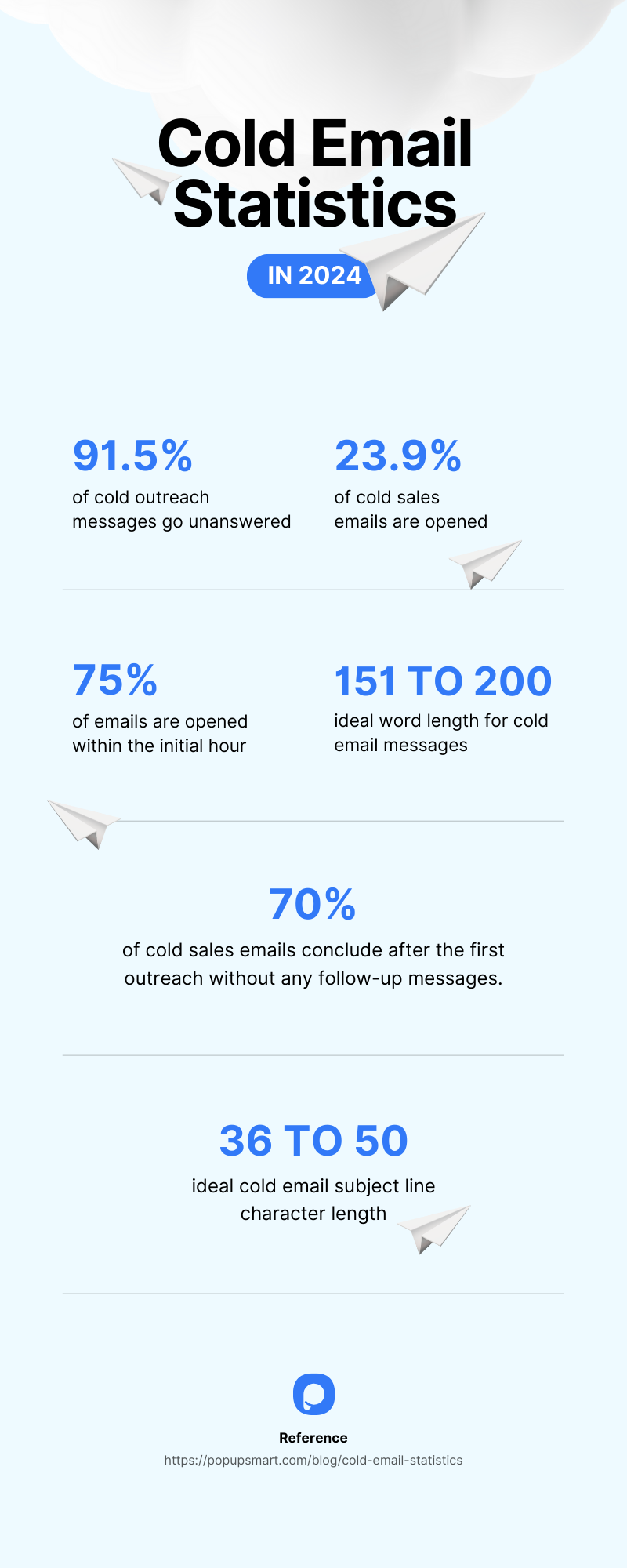 Cold Email Statistics

IN 2024

91.5%
of cold outreach messages go unanswered

23.9%
of cold sales emails are opened

75%
of emails are opened within the initial hour

151 TO 200
ideal word length for cold email messages

70%
of cold sales emails conclude after the first outreach without any follow-up messages.

36 TO 50
ideal cold email subject line character length

Reference
https://popupsmart.com/blog/cold-email-statistics