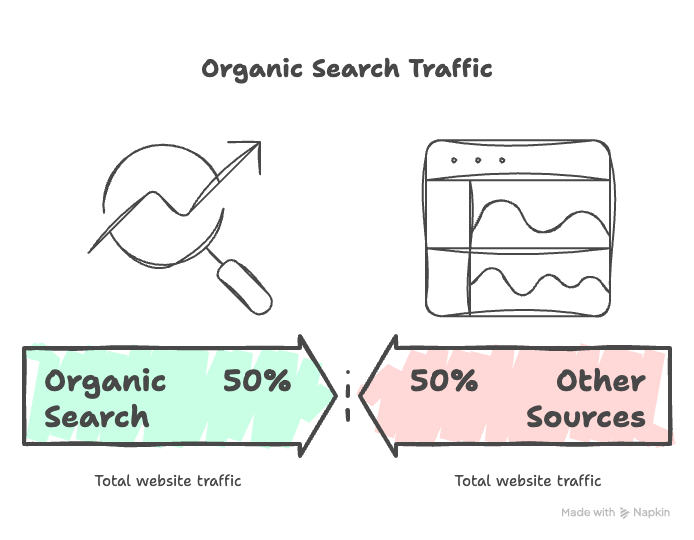 Organic Search Traffic

Organic Search 50%

50% Other Sources

Total website traffic

Total website traffic

Made with Napkin