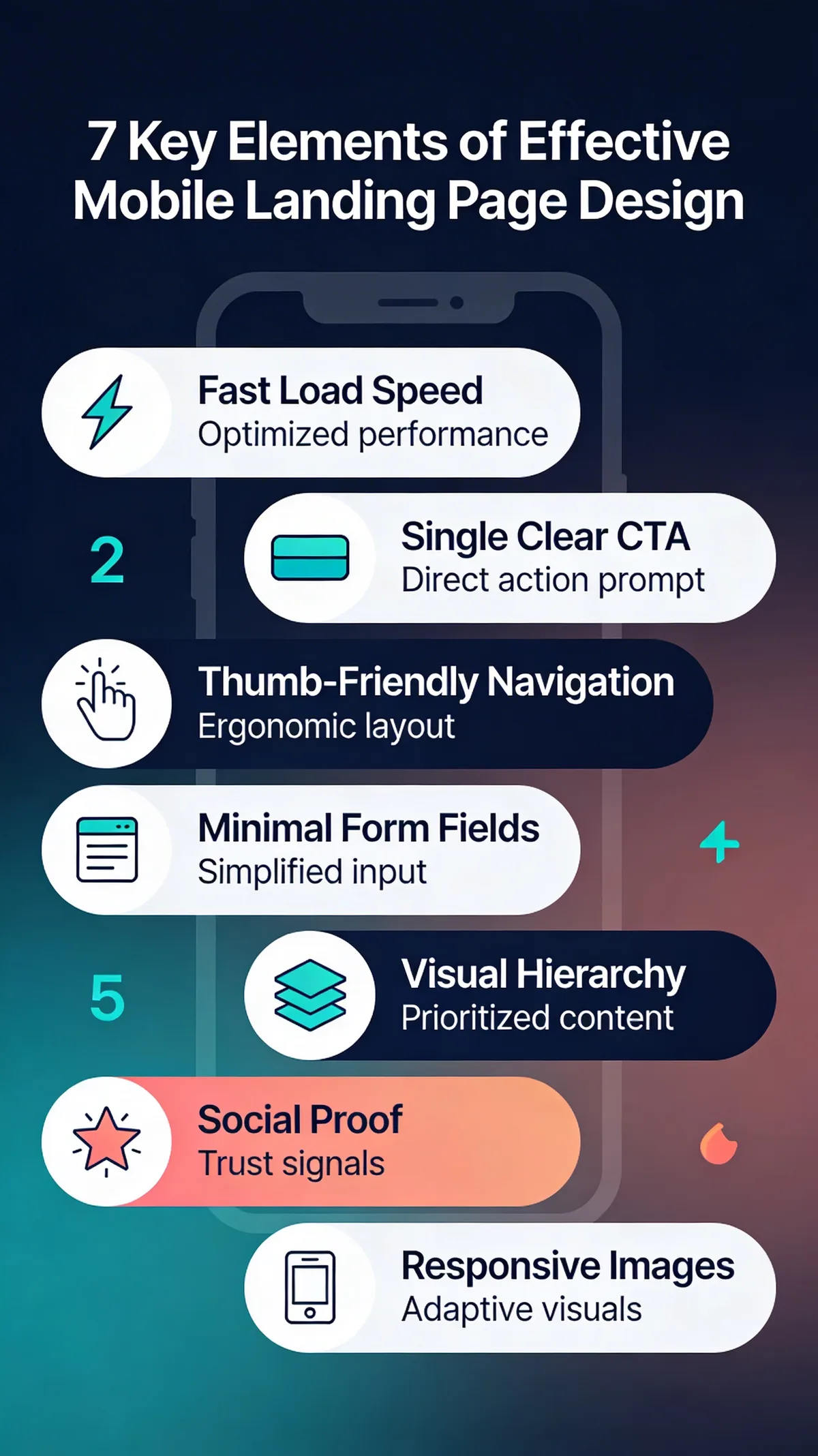 7 Key Elements of Effective Mobile Landing Page Design

Fast Load Speed
Optimized performance

2

Single Clear CTA
Direct action prompt

Thumb-Friendly Navigation
Ergonomic layout

Minimal Form Fields
Simplified input

4

5

Visual Hierarchy
Prioritized content

Social Proof
Trust signals

Responsive Images
Adaptive visuals