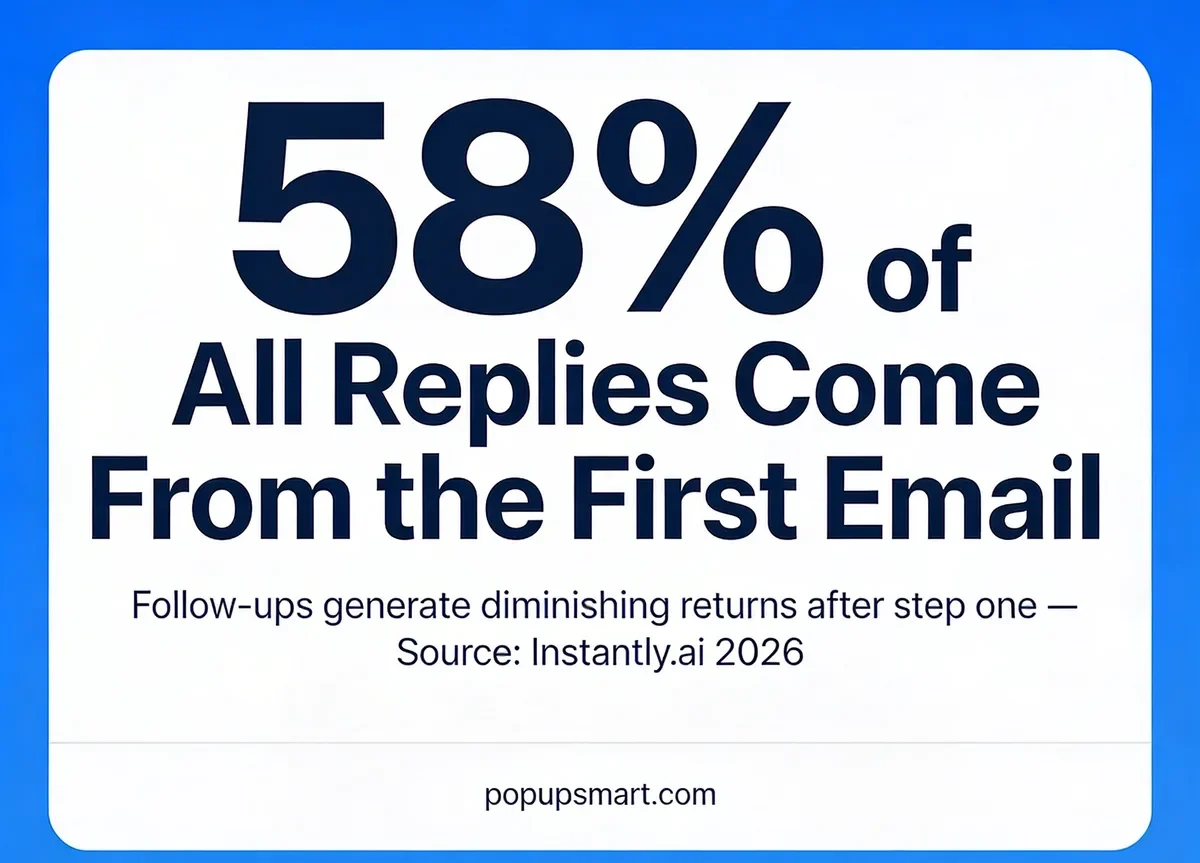 58% of
All Replies Come From the First Email

Follow-ups generate diminishing returns after step one — Source: Instantly.ai 2026

popupsmart.com