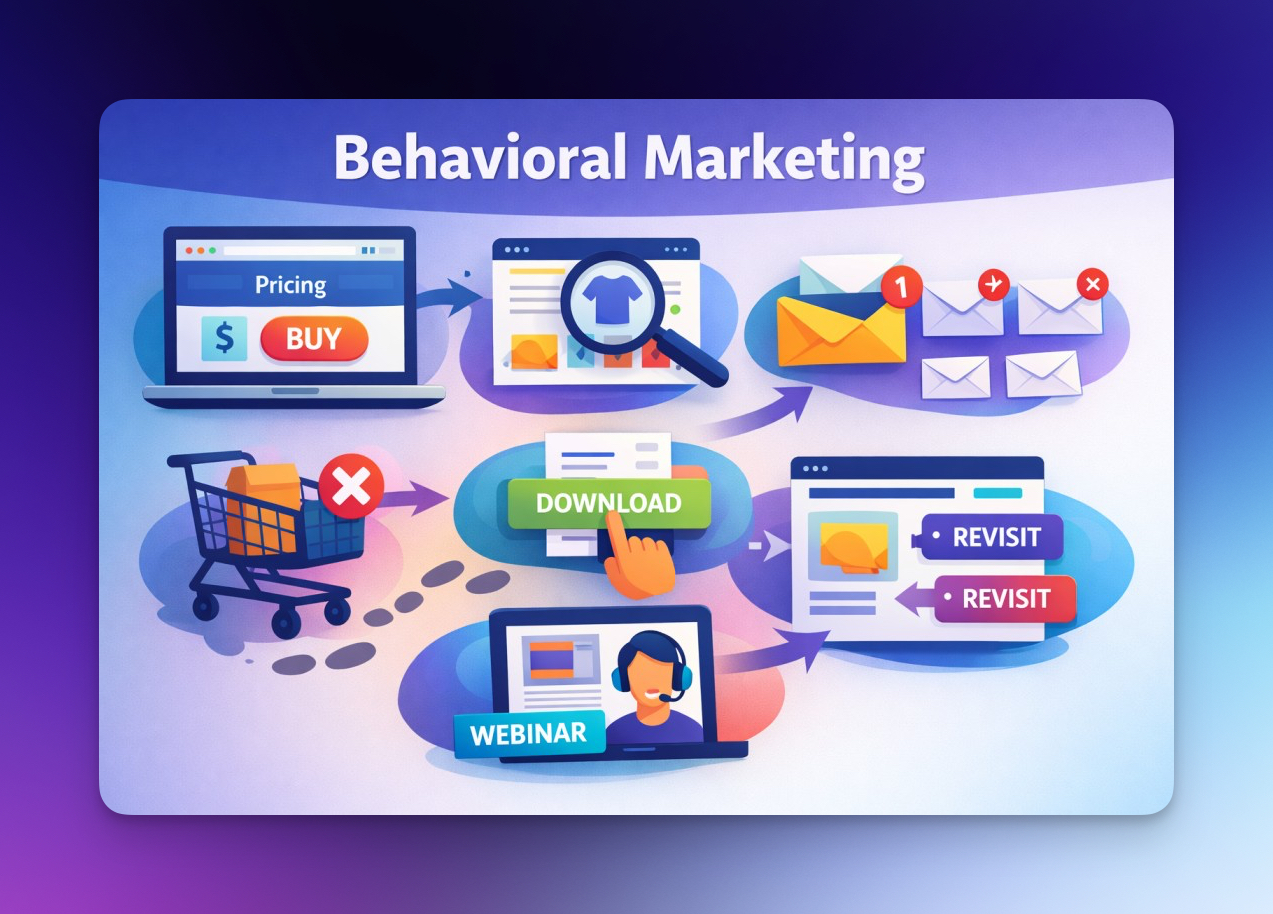 Behavioral Marketing

Pricing

$

BUY

1

DOWNLOAD

REVISIT

REVISIT

WEBINAR