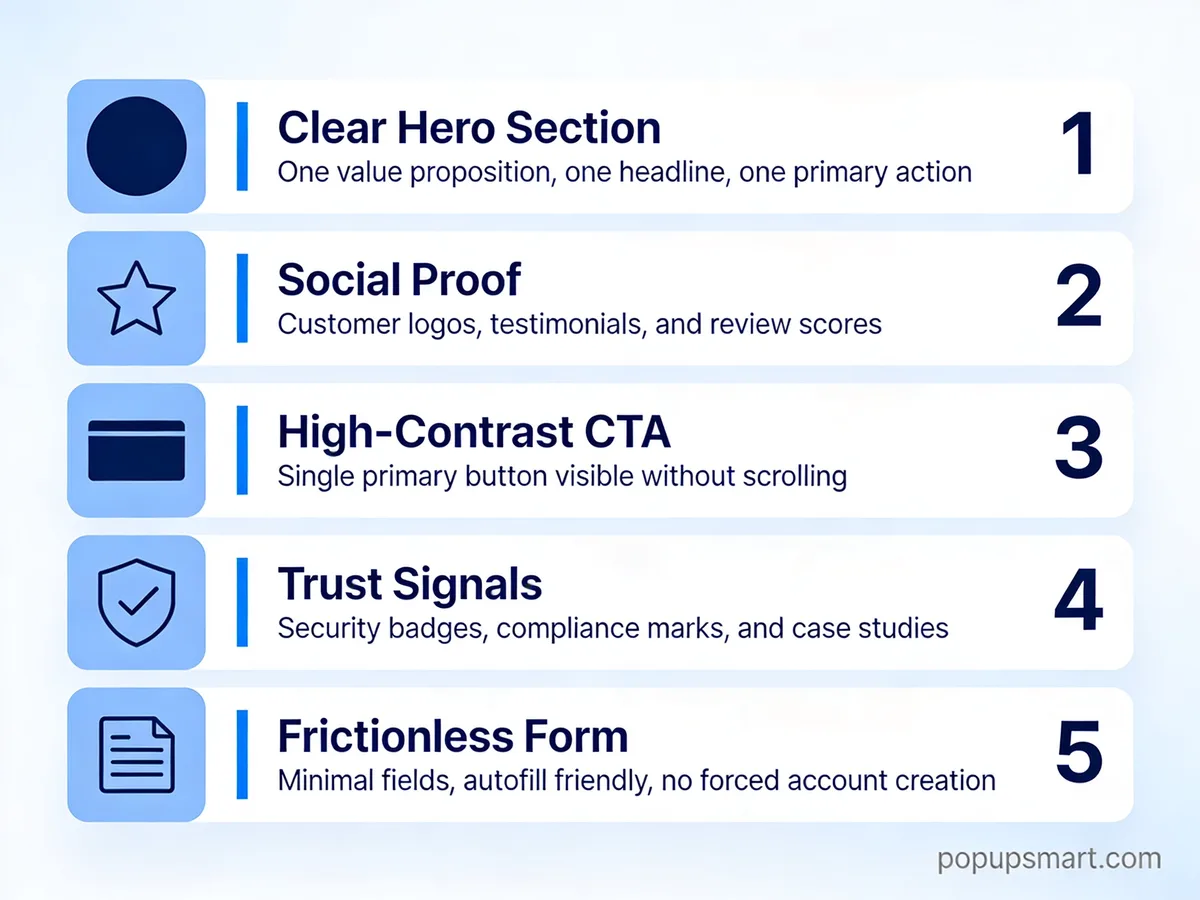 Clear Hero Section
One value proposition, one headline, one primary action
1

Social Proof
Customer logos, testimonials, and review scores
2

High-Contrast CTA
Single primary button visible without scrolling
3

Trust Signals
Security badges, compliance marks, and case studies
4

Frictionless Form
Minimal fields, autofill friendly, no forced account creation
5

popupsmart.com