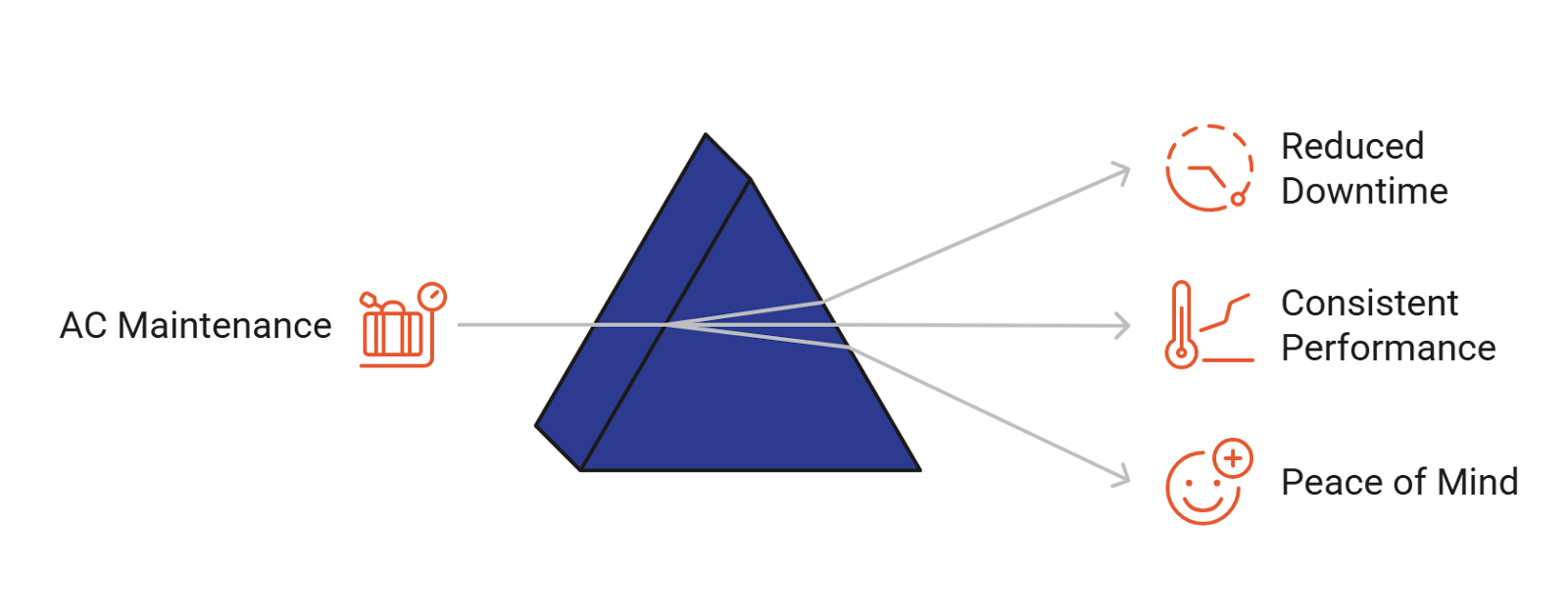 AC Maintenance

Reduced Downtime

Consistent Performance

Peace of Mind