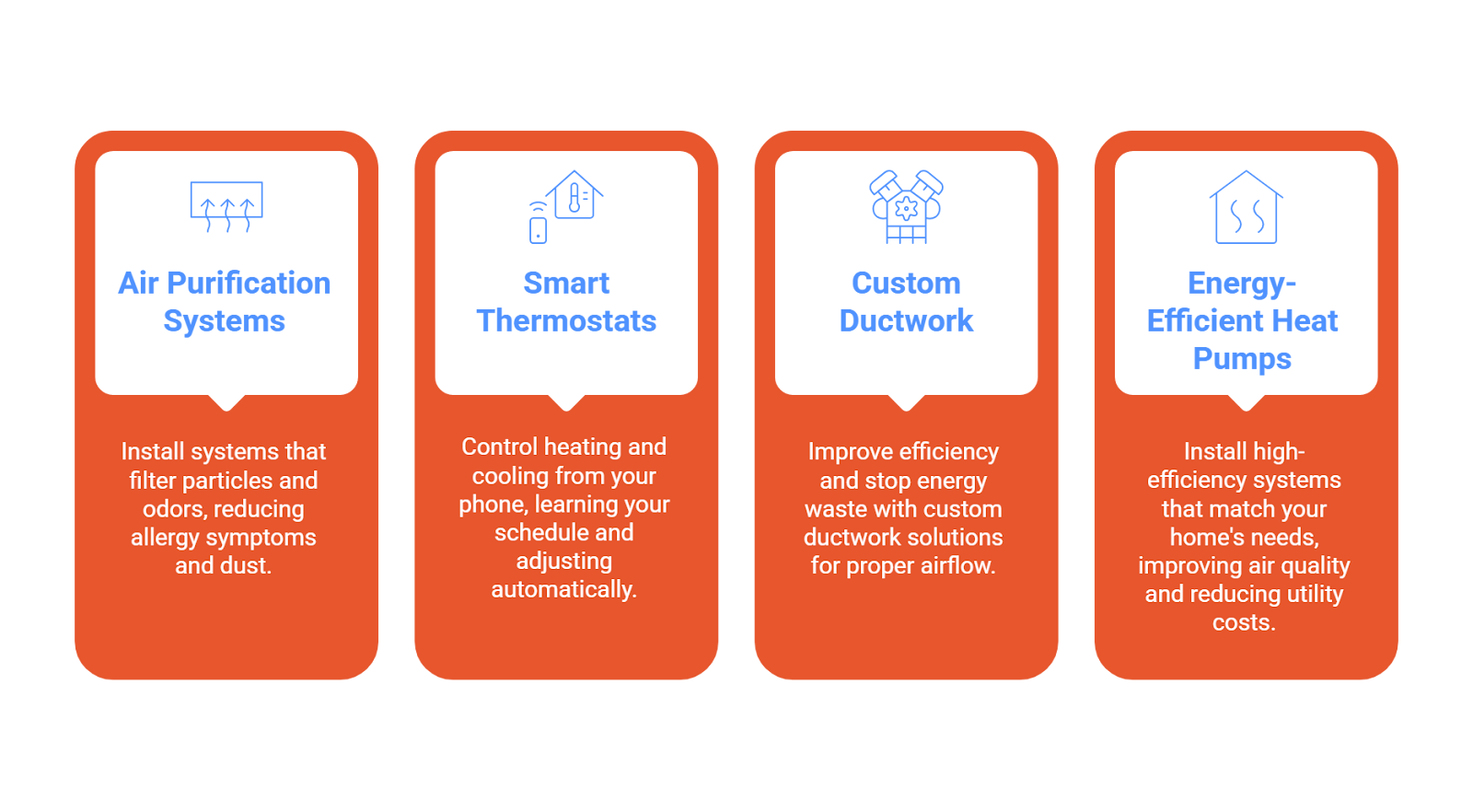 Air Purification Systems

Install systems that filter particles and odors, reducing allergy symptoms and dust.

Smart Thermostats

Control heating and cooling from your phone, learning your schedule and adjusting automatically.

Custom Ductwork

Improve efficiency and stop energy waste with custom ductwork solutions for proper airflow.

Energy-Efficient Heat Pumps

Install high-efficiency systems that match your home's needs, improving air quality and reducing utility costs.