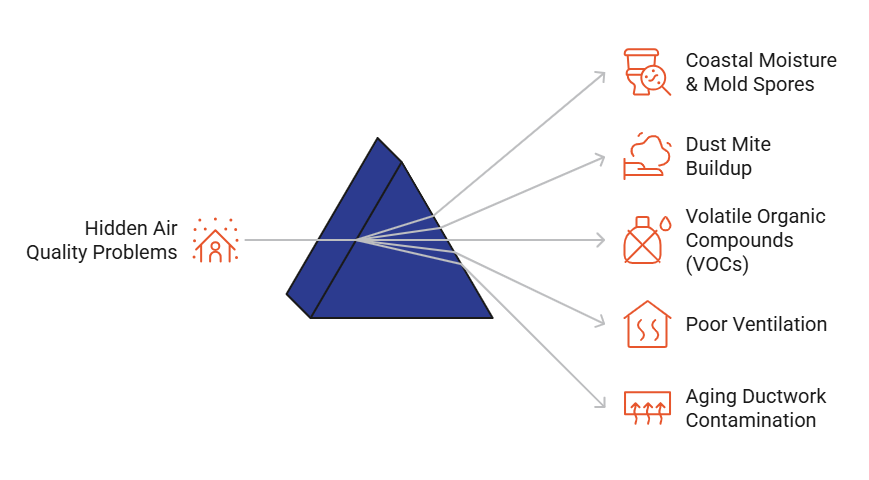 Hidden Air Quality Problems

Coastal Moisture & Mold Spores

Dust Mite Buildup

Volatile Organic Compounds (VOCs)

Poor Ventilation

Aging Ductwork Contamination