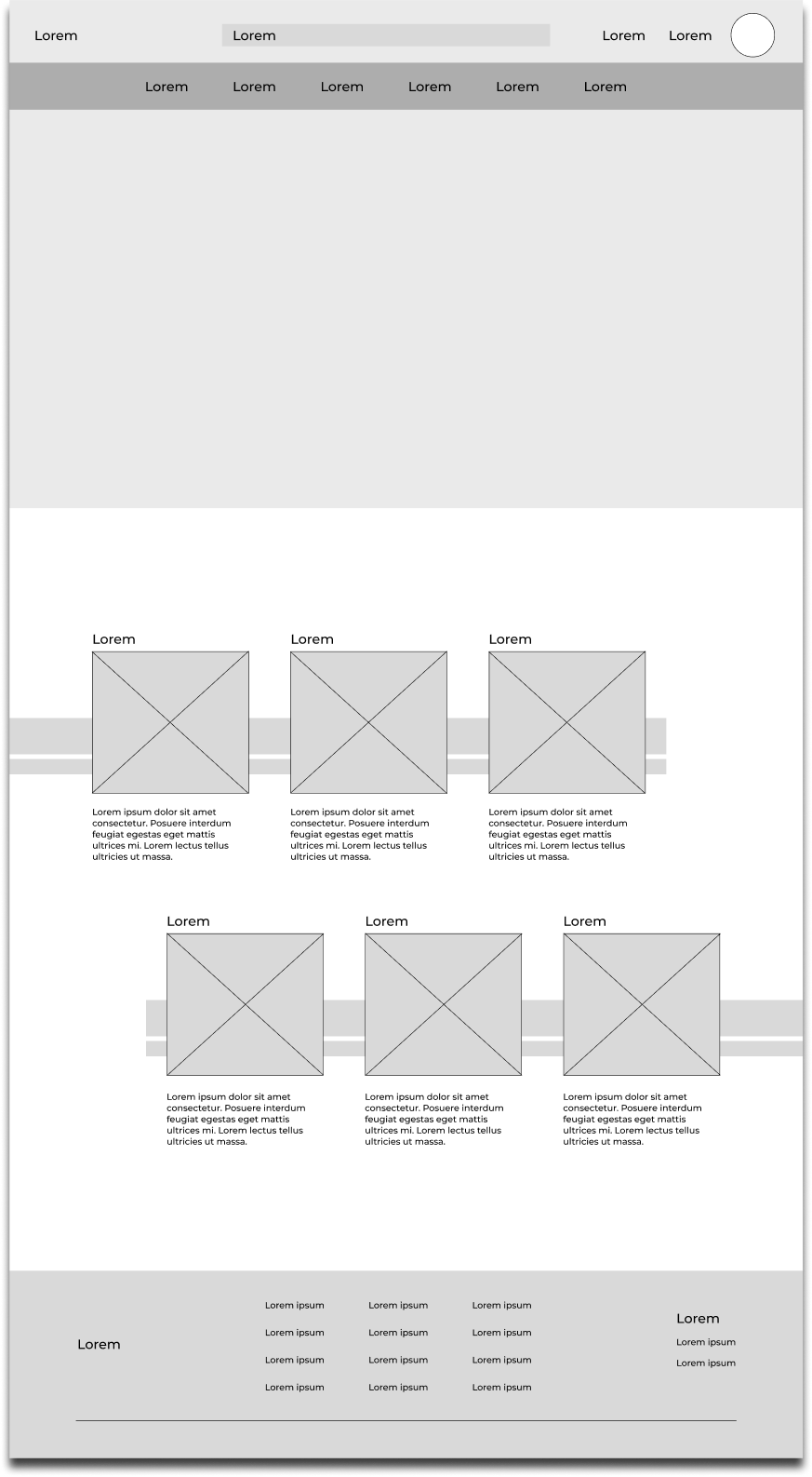 Lorem

Lorem

Lorem Lorem

Lorem Lorem Lorem Lorem Lorem Lorem

Lorem

Lorem ipsum dolor sit amet consectetur. Posuere interdum feugiat egestas eget mattis ultrices mi. Lorem lectus tellus ultricies ut massa.

Lorem

Lorem ipsum dolor sit amet consectetur. Posuere interdum feugiat egestas eget mattis ultrices mi. Lorem lectus tellus ultricies ut massa.

Lorem

Lorem ipsum dolor sit amet consectetur. Posuere interdum feugiat egestas eget mattis ultrices mi. Lorem lectus tellus ultricies ut massa.

Lorem

Lorem ipsum dolor sit amet consectetur. Posuere interdum feugiat egestas eget mattis ultrices mi. Lorem lectus tellus ultricies ut massa.

Lorem

Lorem ipsum dolor sit amet consectetur. Posuere interdum feugiat egestas eget mattis ultrices mi. Lorem lectus tellus ultricies ut massa.

Lorem

Lorem ipsum dolor sit amet consectetur. Posuere interdum feugiat egestas eget mattis ultrices mi. Lorem lectus tellus ultricies ut massa.

Lorem

Lorem ipsum
Lorem ipsum
Lorem ipsum
Lorem ipsum

Lorem ipsum
Lorem ipsum
Lorem ipsum
Lorem ipsum

Lorem ipsum
Lorem ipsum
Lorem ipsum
Lorem ipsum

Lorem
Lorem ipsum
Lorem ipsum