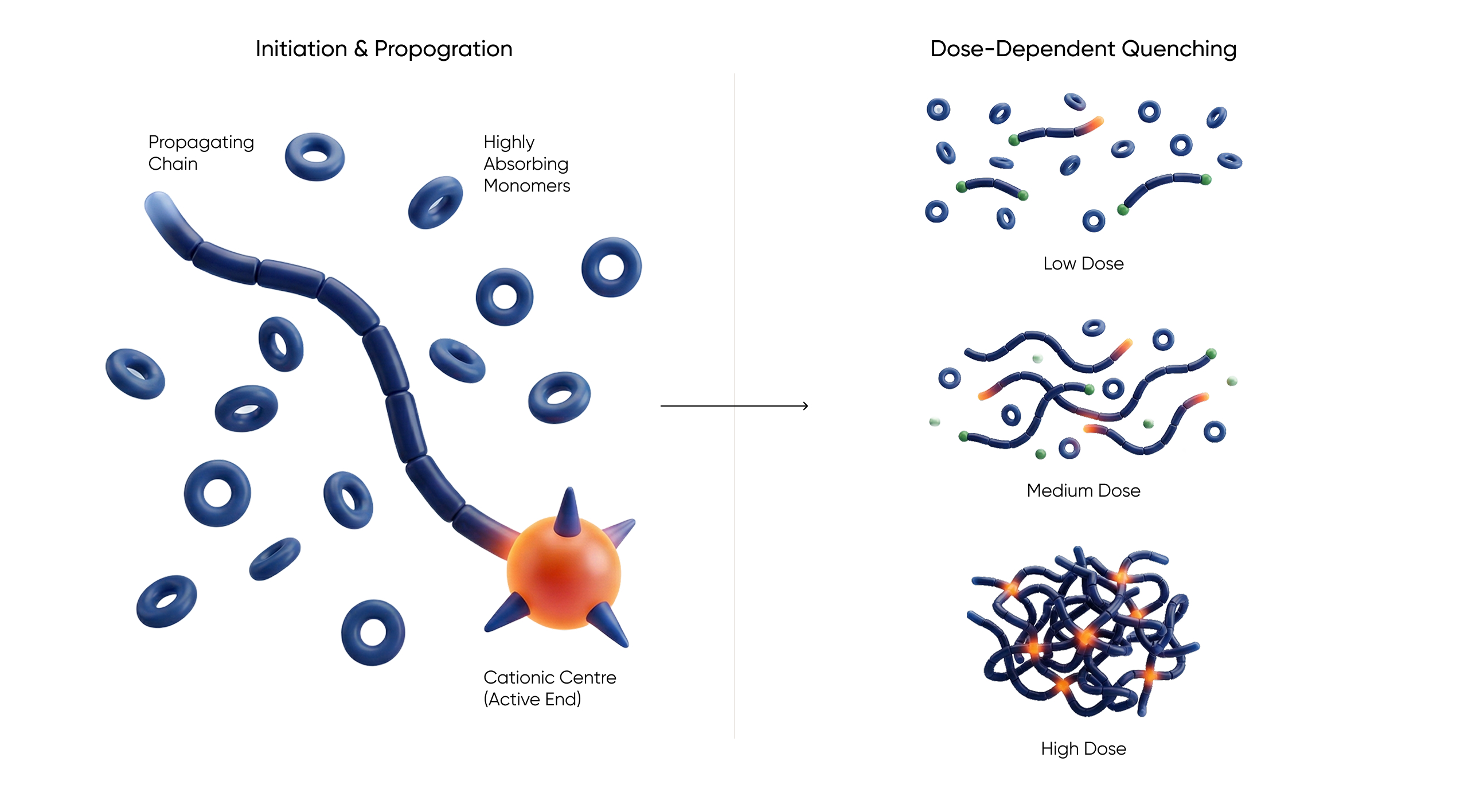 Initiation & Propogration

Propagating Chain

Highly Absorbing Monomers

Cationic Centre (Active End)

Dose-Dependent Quenching

Low Dose

Medium Dose

High Dose