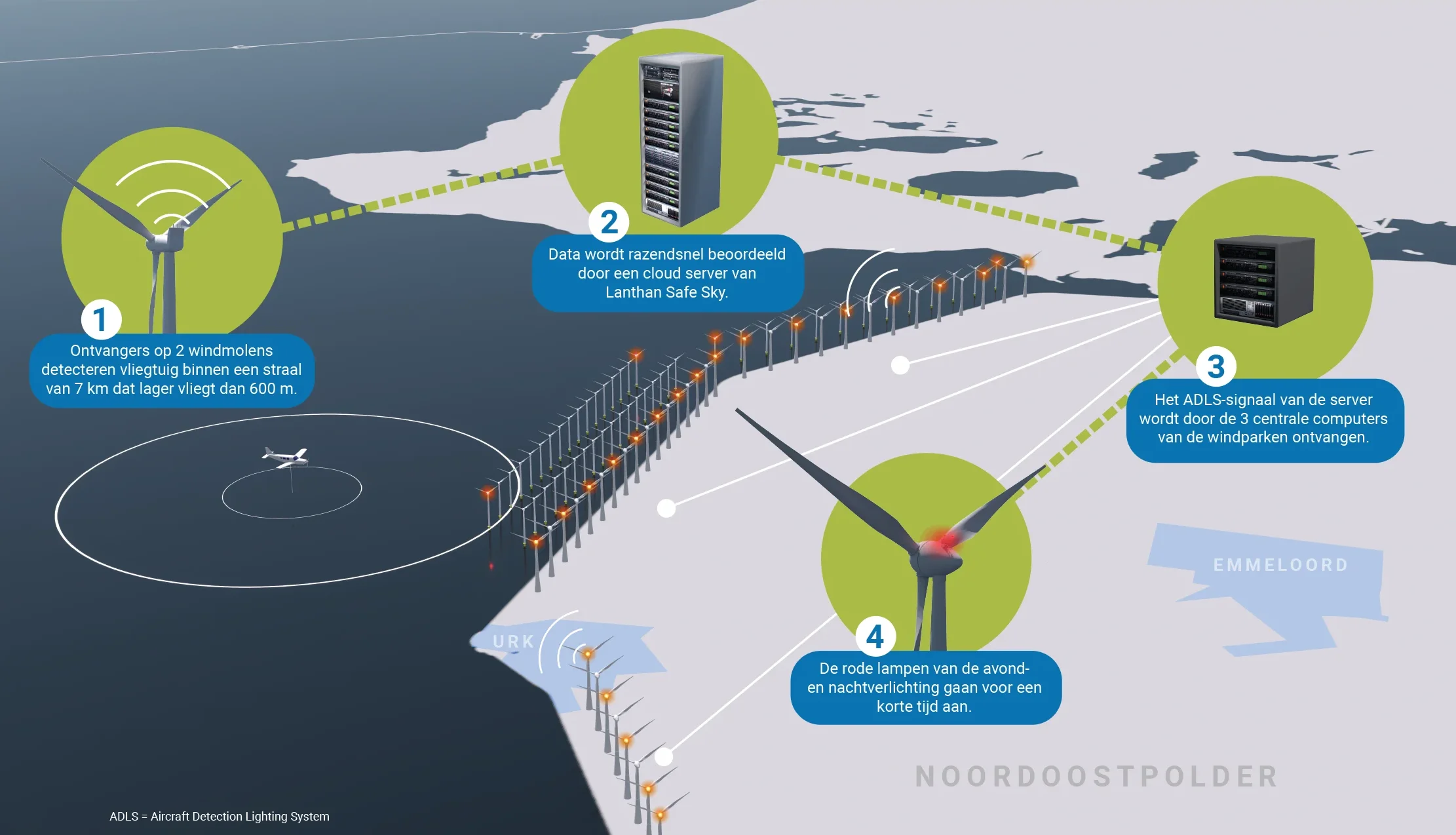 1
Ontvangers op 2 windmolens detecteren vliegtuig binnen een straal van 7 km dat lager vliegt dan 600 m.

2
Data wordt razendsnel beoordeeld door een cloud server van Lanthan Safe Sky.

3
Het ADLS-signaal van de server wordt door de 3 centrale computers van de windparken ontvangen.

4
De rode lampen van de avond- en nachtverlichting gaan voor een korte tijd aan.

EMMELOORD

URK

NOORDOOSTPOLDER

ADLS = Aircraft Detection Lighting System