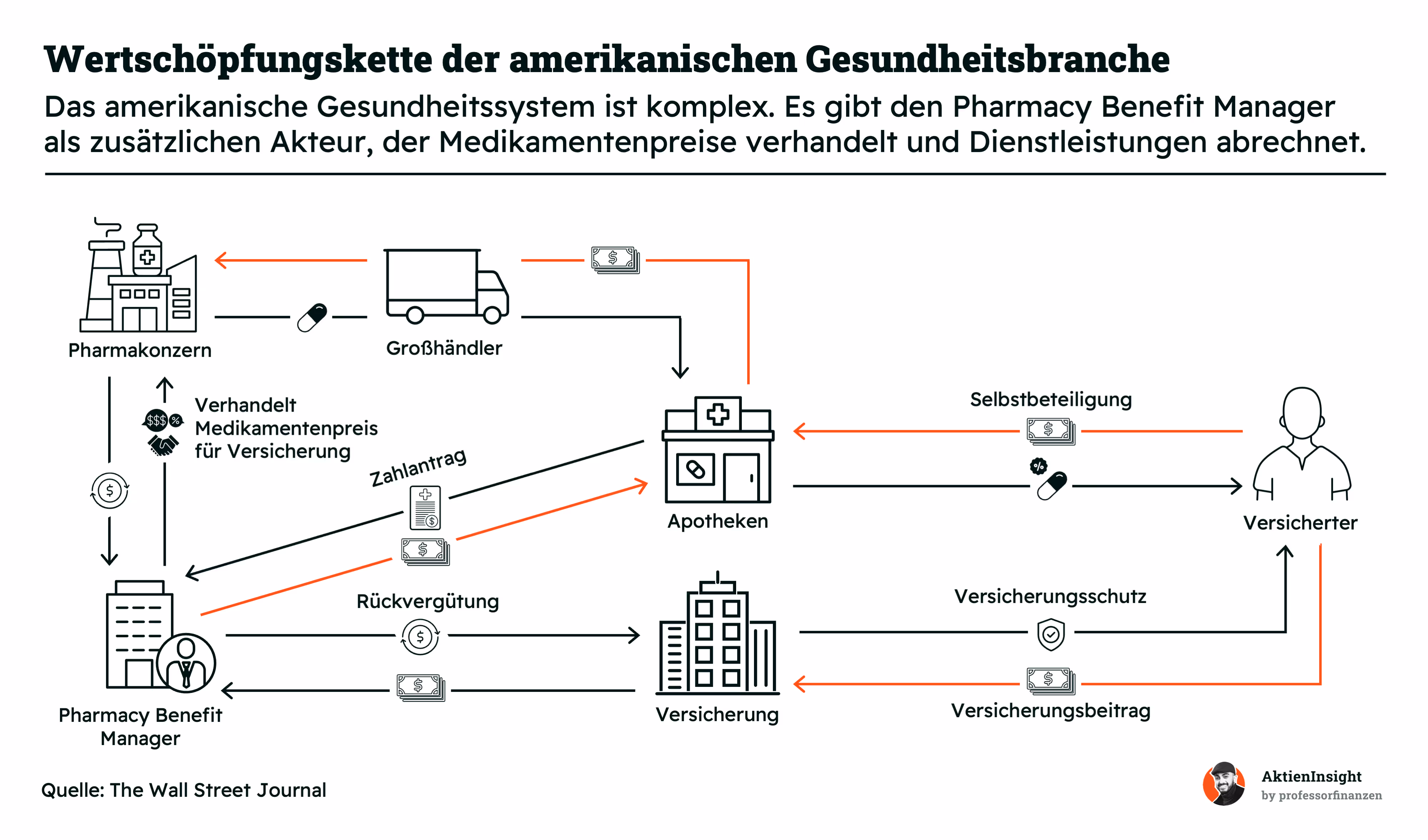 Wertschöpfungskette der amerikanischen Gesundheitsbranche

Das amerikanische Gesundheitssystem ist komplex. Es gibt den Pharmacy Benefit Manager als zusätzlichen Akteur, der Medikamentenpreise verhandelt und Dienstleistungen abrechnet.

Pharmakonzern

Großhändler

Verhandelt Medikamentenpreis für Versicherung

$$$ %

Zahlantrag

Apotheken

Selbstbeteiligung

%

Versicherter

Rückvergütung

Versicherungsschutz

Pharmacy Benefit Manager

Versicherung

Versicherungsbeitrag

Quelle: The Wall Street Journal

AktienInsight
by professorfinanzen