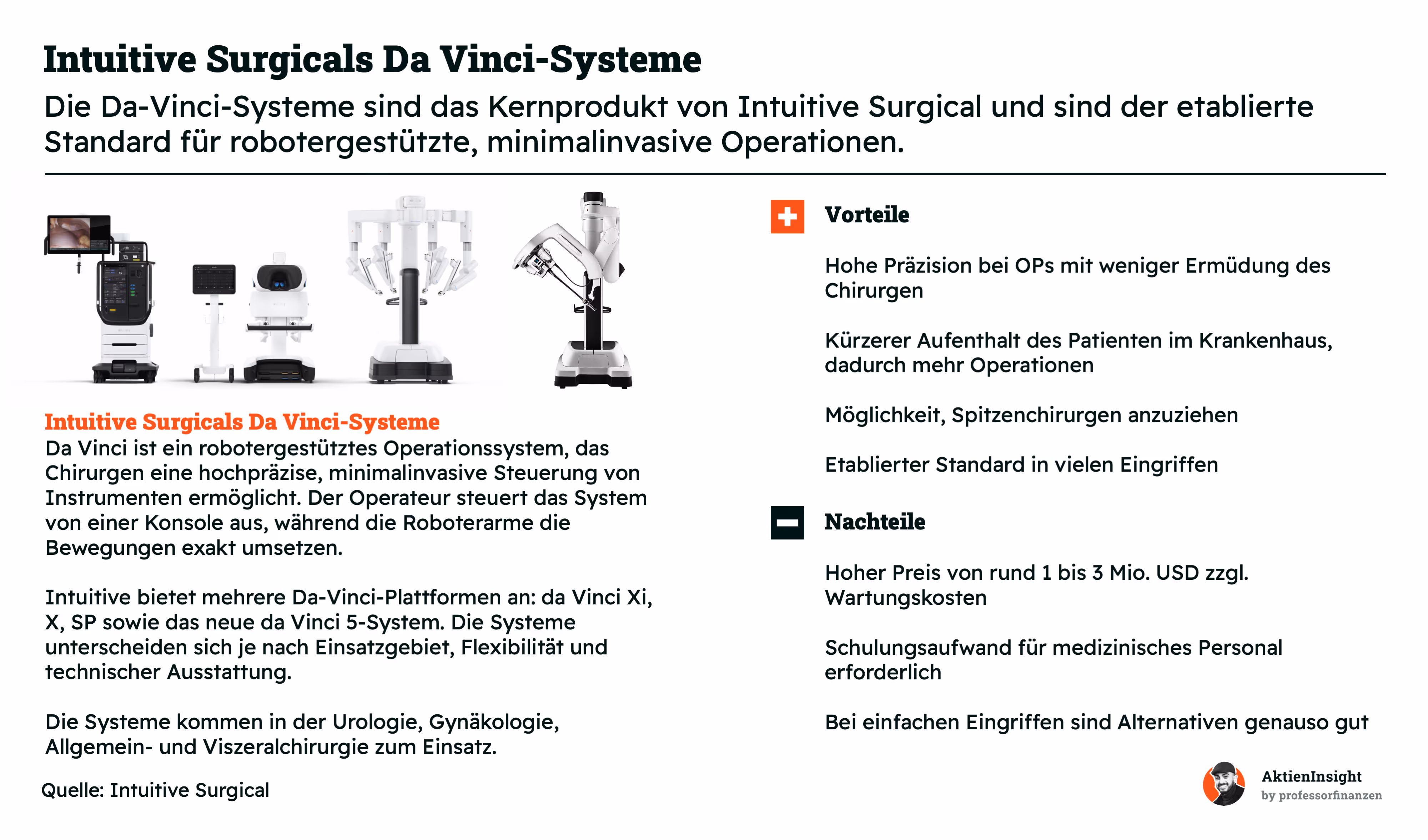 Intuitive Surgicals Da Vinci-Systeme

Die Da-Vinci-Systeme sind das Kernprodukt von Intuitive Surgical und sind der etablierte Standard für robotergestützte, minimalinvasive Operationen.

Intuitive Surgicals Da Vinci-Systeme
Da Vinci ist ein robotergestütztes Operationssystem, das Chirurgen eine hochpräzise, minimalinvasive Steuerung von Instrumenten ermöglicht. Der Operateur steuert das System von einer Konsole aus, während die Roboterarme die Bewegungen exakt umsetzen.

Intuitive bietet mehrere Da-Vinci-Plattformen an: da Vinci Xi, X, SP sowie das neue da Vinci 5-System. Die Systeme unterscheiden sich je nach Einsatzgebiet, Flexibilität und technischer Ausstattung.

Die Systeme kommen in der Urologie, Gynäkologie, Allgemein- und Viszeralchirurgie zum Einsatz.

Quelle: Intuitive Surgical

Vorteile

Hohe Präzision bei OPs mit weniger Ermüdung des Chirurgen

Kürzerer Aufenthalt des Patienten im Krankenhaus, dadurch mehr Operationen

Möglichkeit, Spitzenchirurgen anzuziehen

Etablierter Standard in vielen Eingriffen

Nachteile

Hoher Preis von rund 1 bis 3 Mio. USD zzgl. Wartungskosten

Schulungsaufwand für medizinisches Personal erforderlich

Bei einfachen Eingriffen sind Alternativen genauso gut

AktienInsight
by professorfinanzen