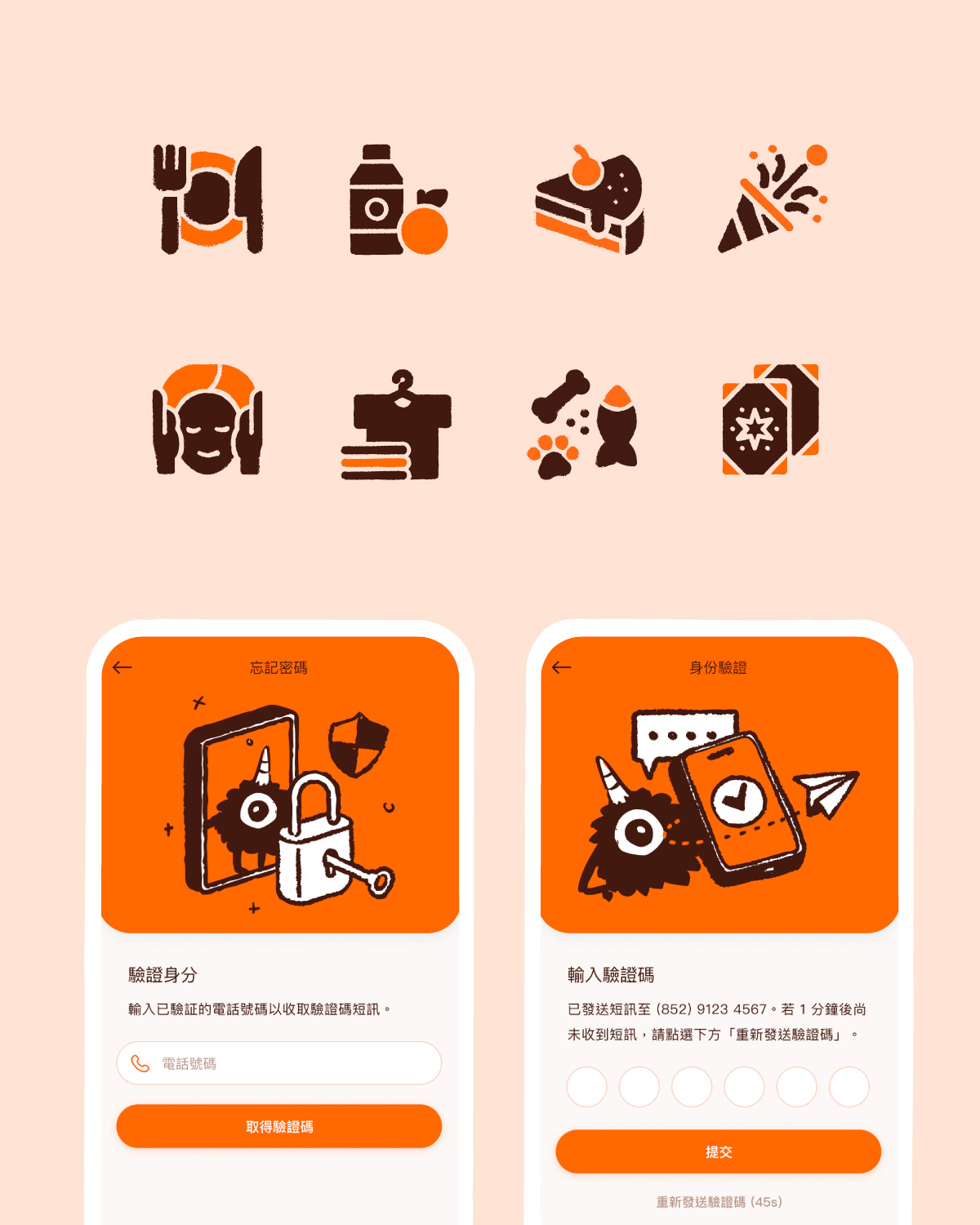 忘記密碼

驗證身分

輸入已驗証的電話號碼以收取驗證碼短訊。

電話號碼

取得驗證碼

身份驗證

輸入驗證碼

已發送短訊至 (852) 9123 4567。若 1 分鐘後尚未收到短訊，請點選下方「重新發送驗證碼」。

提交

重新發送驗證碼 (45s)