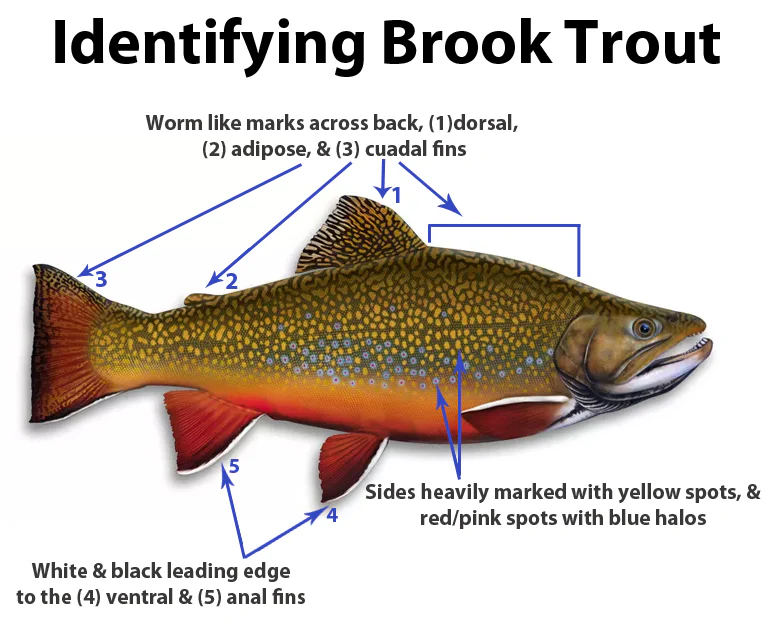 Identifying Brook Trout

Worm like marks across back, (1)dorsal, (2) adipose, & (3) cuadal fins

1

3

2

5

4

Sides heavily marked with yellow spots, & red/pink spots with blue halos

White & black leading edge to the (4) ventral & (5) anal fins