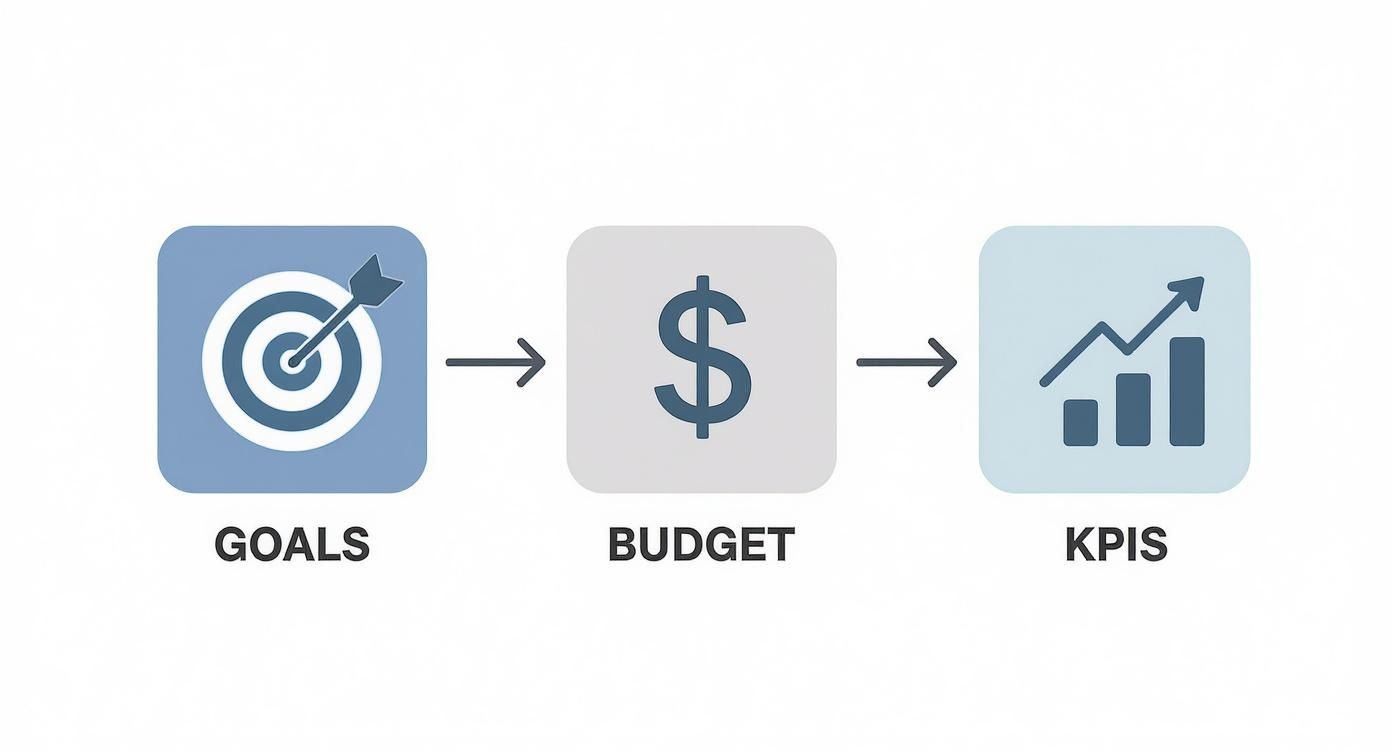 $

GOALS

BUDGET

KPIS