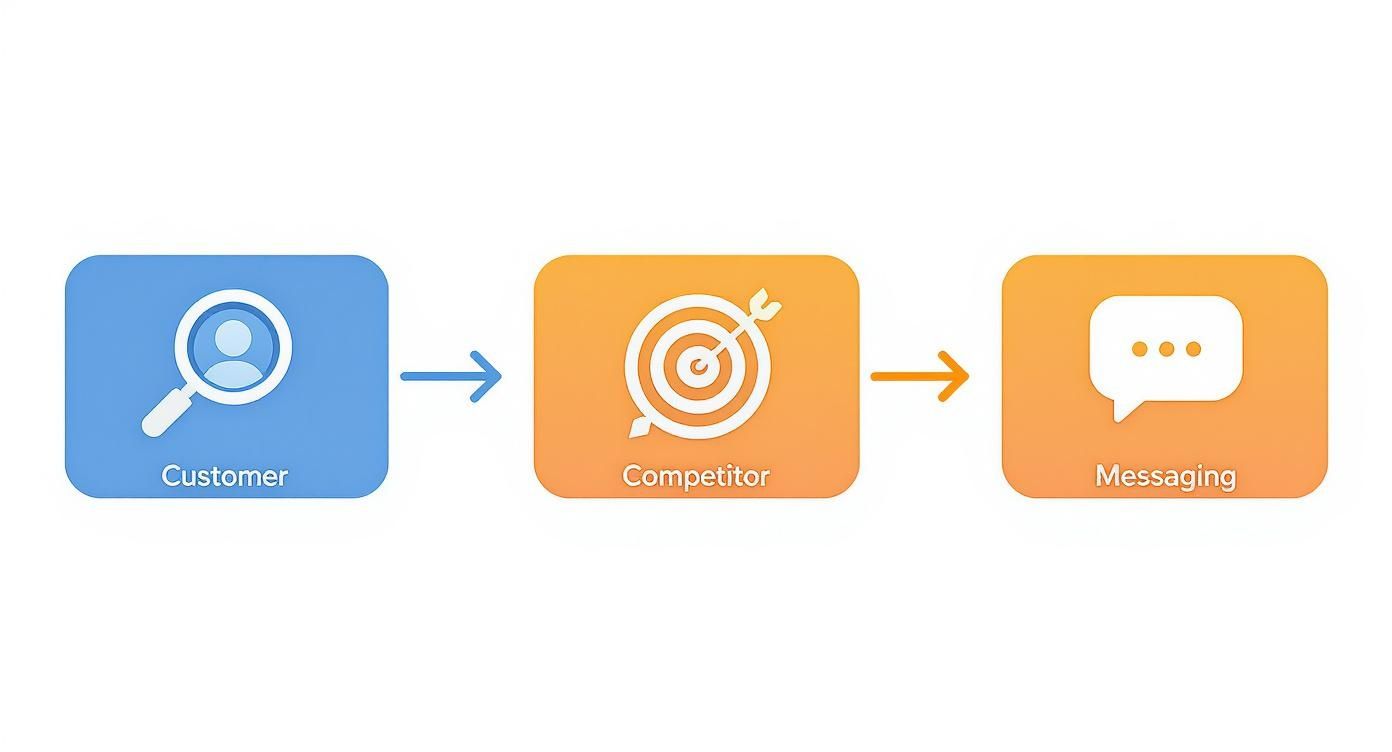 Customer

Competitor

Messaging