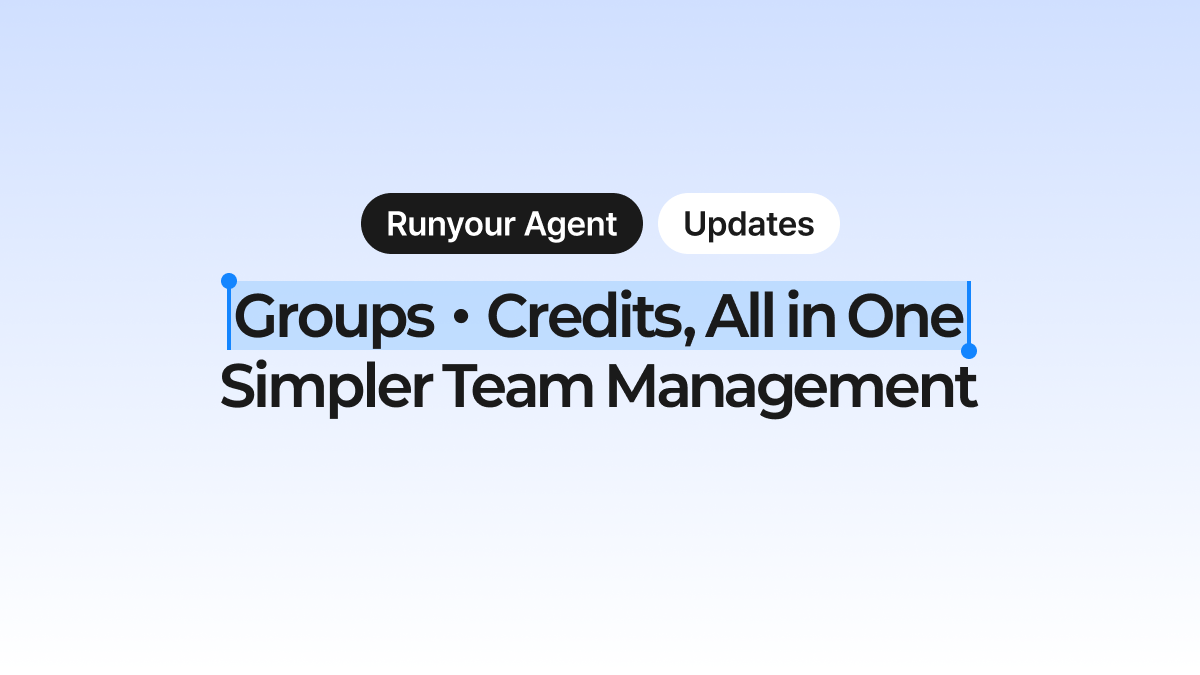 Runyour Agent Updates

Groups • Credits, All in One
Simpler Team Management