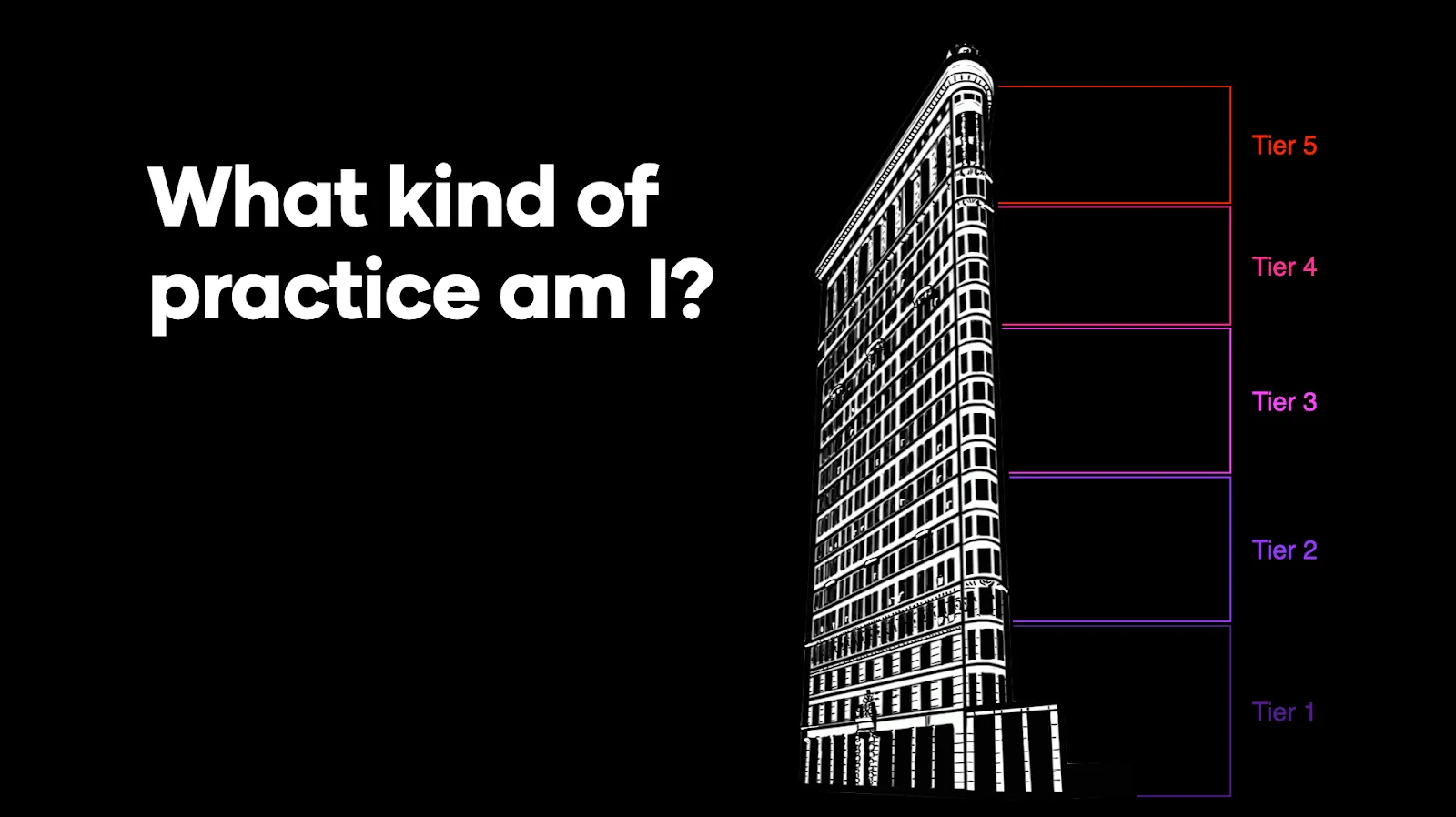 What kind of practice am I?

Tier 5

Tier 4

Tier 3

Tier 2

Tier 1