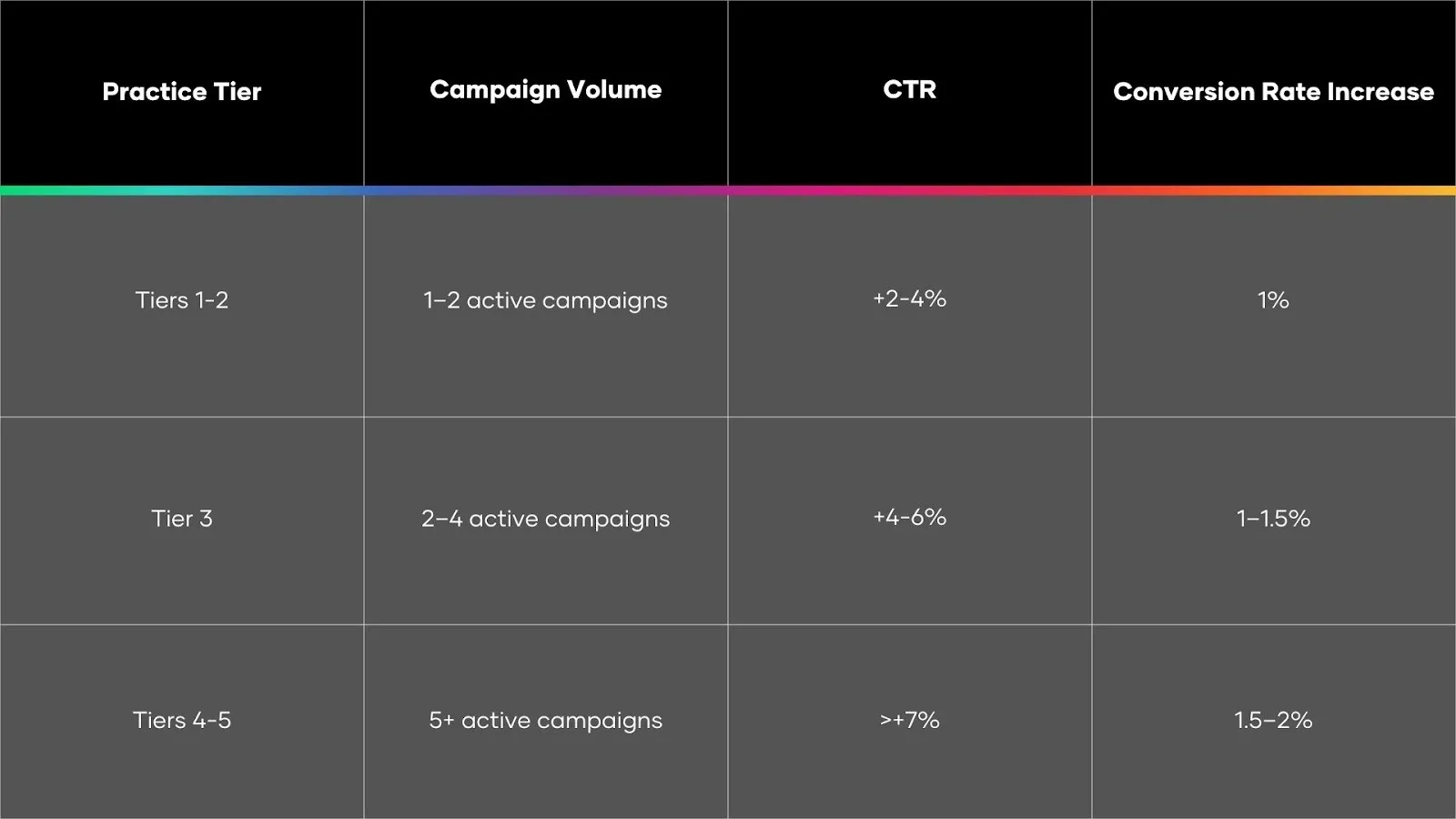 | Practice Tier | Campaign Volume | CTR | Conversion Rate Increase |
|---|---|---|---|
| Tiers 1-2 | 1–2 active campaigns | +2-4% | 1% |
| Tier 3 | 2–4 active campaigns | +4-6% | 1–1.5% |
| Tiers 4-5 | 5+ active campaigns | >+7% | 1.5–2% |