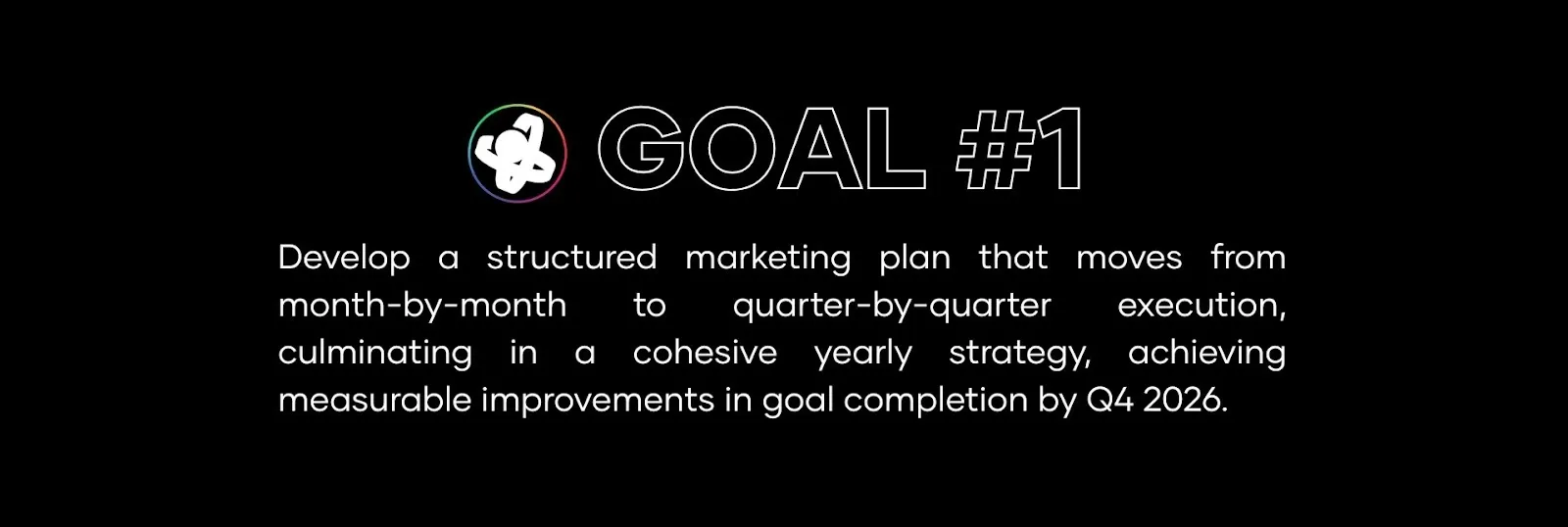 GOAL #1

Develop a structured marketing plan that moves from month-by-month to quarter-by-quarter execution, culminating in a cohesive yearly strategy, achieving measurable improvements in goal completion by Q4 2026.