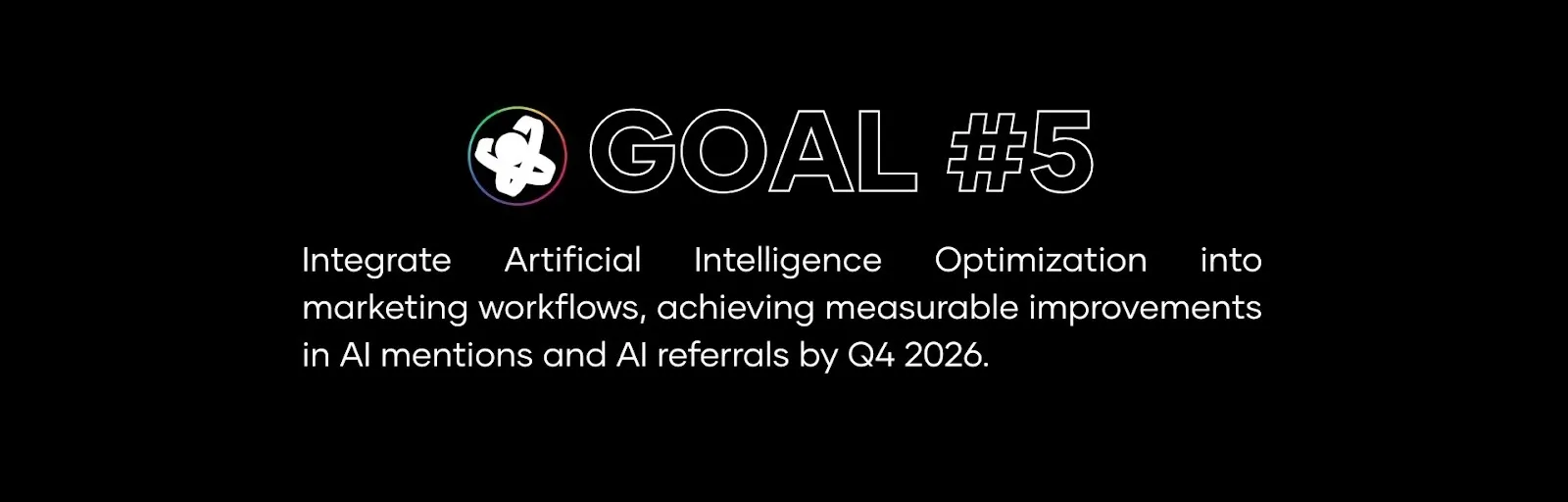 GOAL #5

Integrate Artificial Intelligence Optimization into marketing workflows, achieving measurable improvements in AI mentions and AI referrals by Q4 2026.