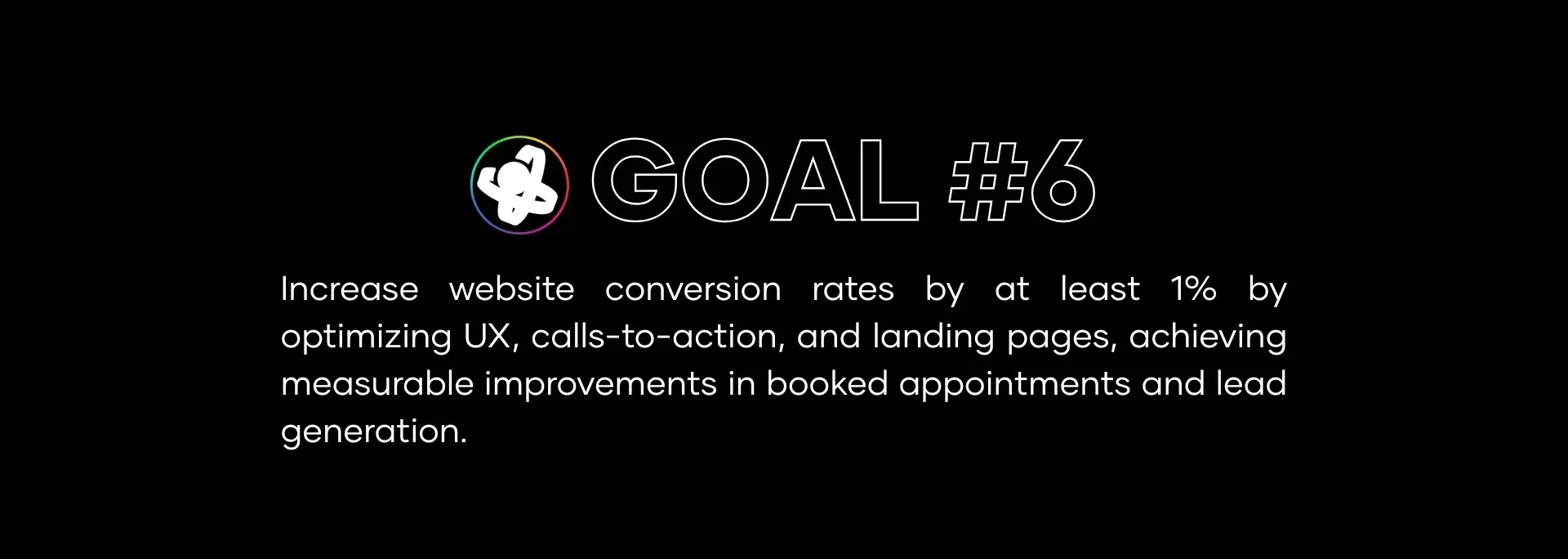 GOAL #6

Increase website conversion rates by at least 1% by optimizing UX, calls-to-action, and landing pages, achieving measurable improvements in booked appointments and lead generation.