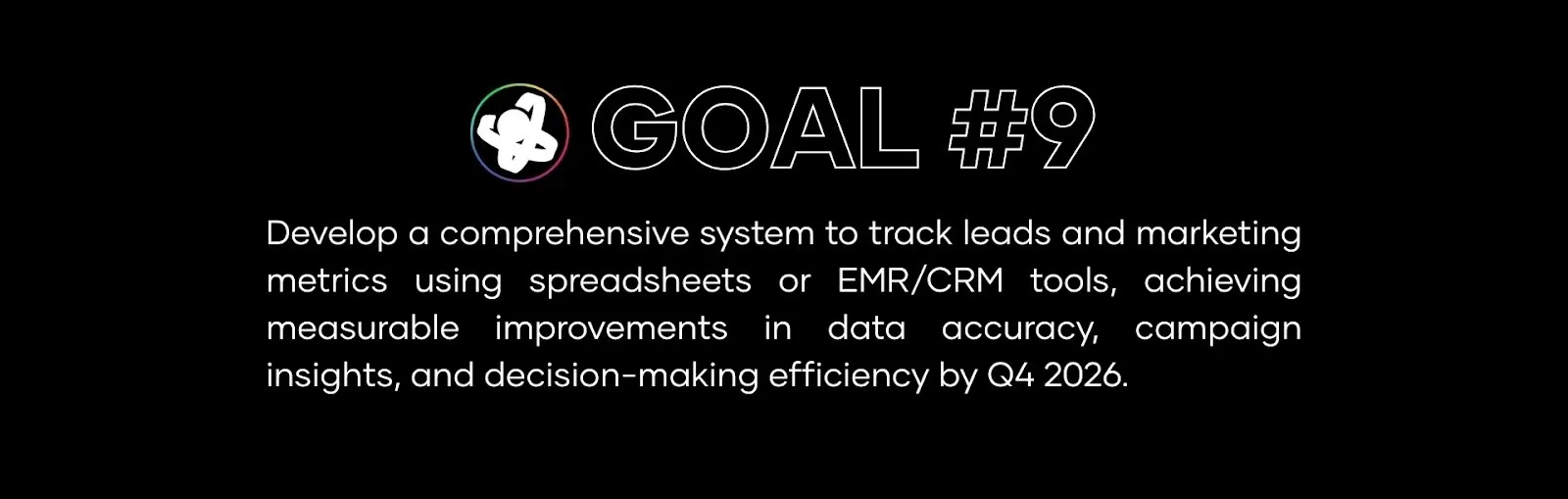 GOAL #9

Develop a comprehensive system to track leads and marketing metrics using spreadsheets or EMR/CRM tools, achieving measurable improvements in data accuracy, campaign insights, and decision-making efficiency by Q4 2026.