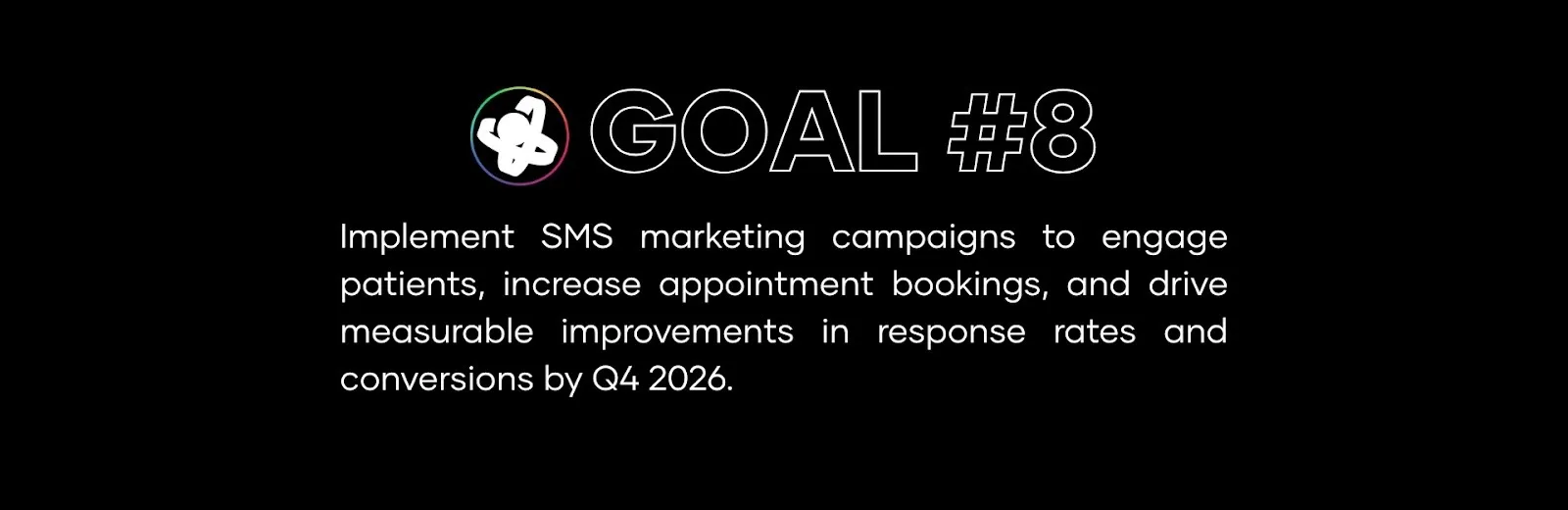 GOAL #8

Implement SMS marketing campaigns to engage patients, increase appointment bookings, and drive measurable improvements in response rates and conversions by Q4 2026.