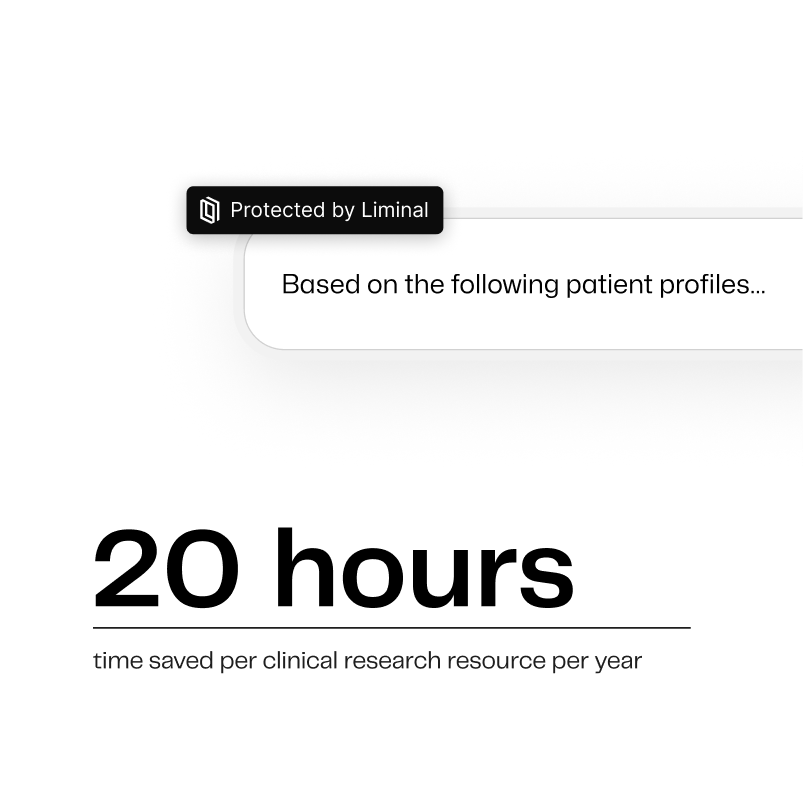 Protected by Liminal

Based on the following patient profiles...

20 hours

time saved per clinical research resource per year