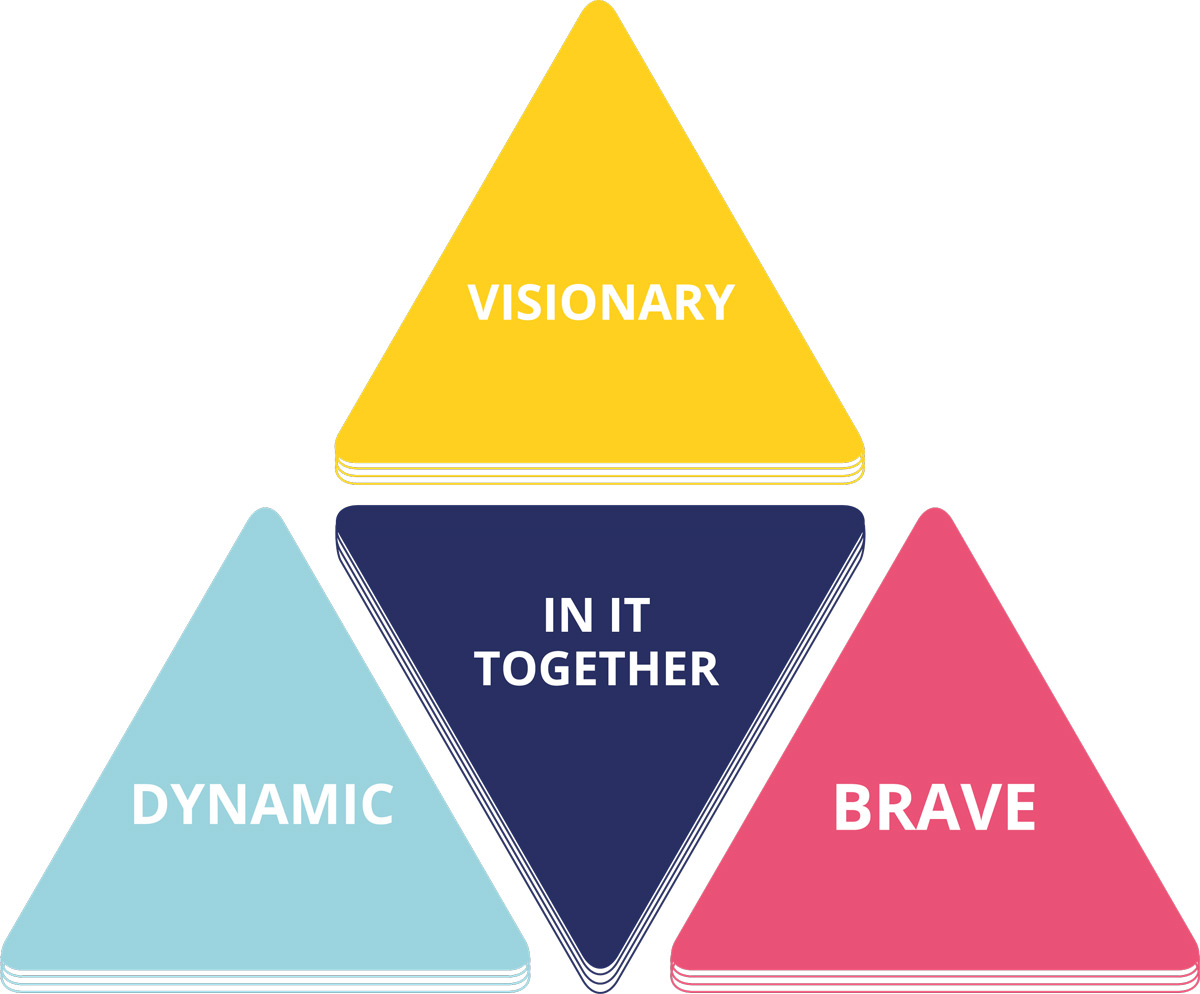 VISIONARY

IN IT TOGETHER

DYNAMIC

BRAVE