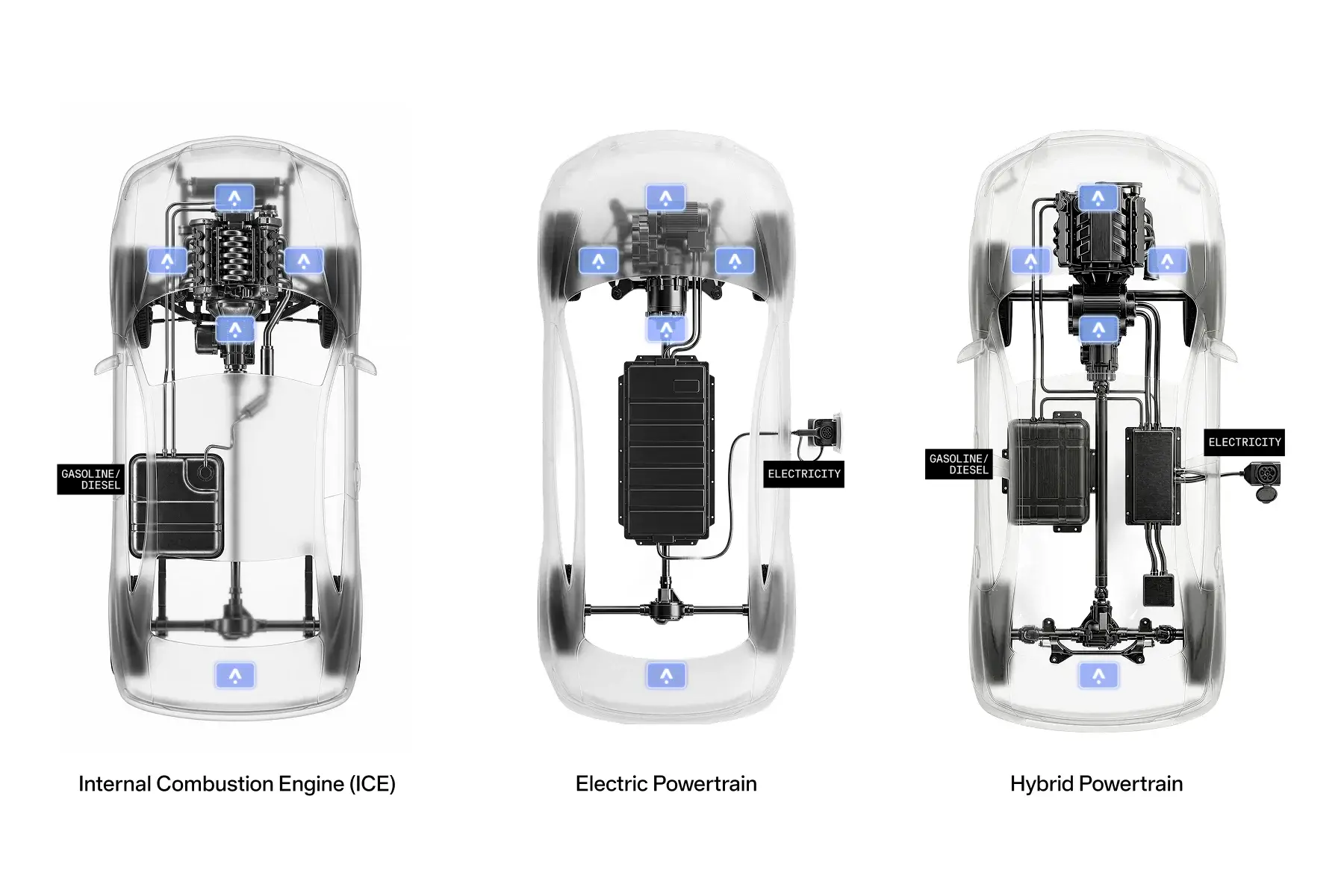 GASOLINE/ DIESEL

Internal Combustion Engine (ICE)

ELECTRICITY

Electric Powertrain

GASOLINE/ DIESEL

ELECTRICITY

Hybrid Powertrain