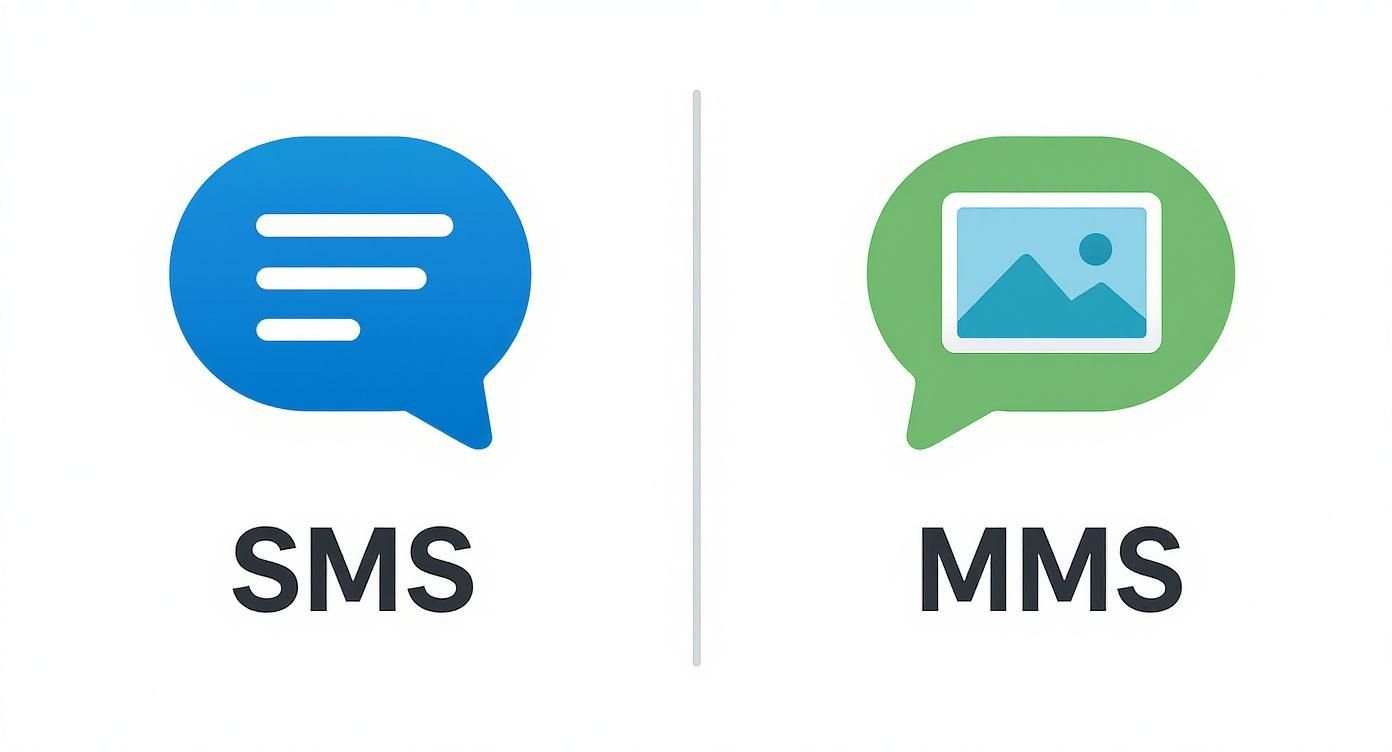 SMS

MMS