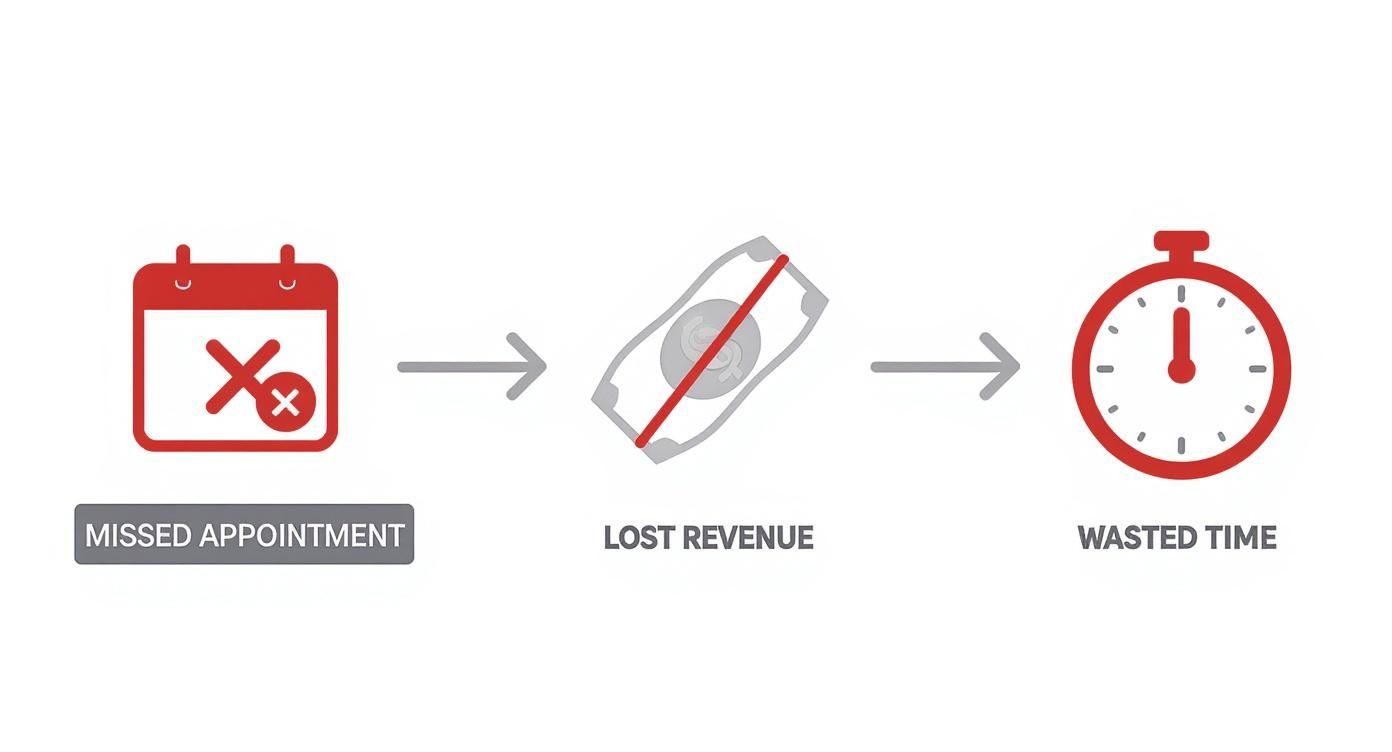 MISSED APPOINTMENT

LOST REVENUE

WASTED TIME