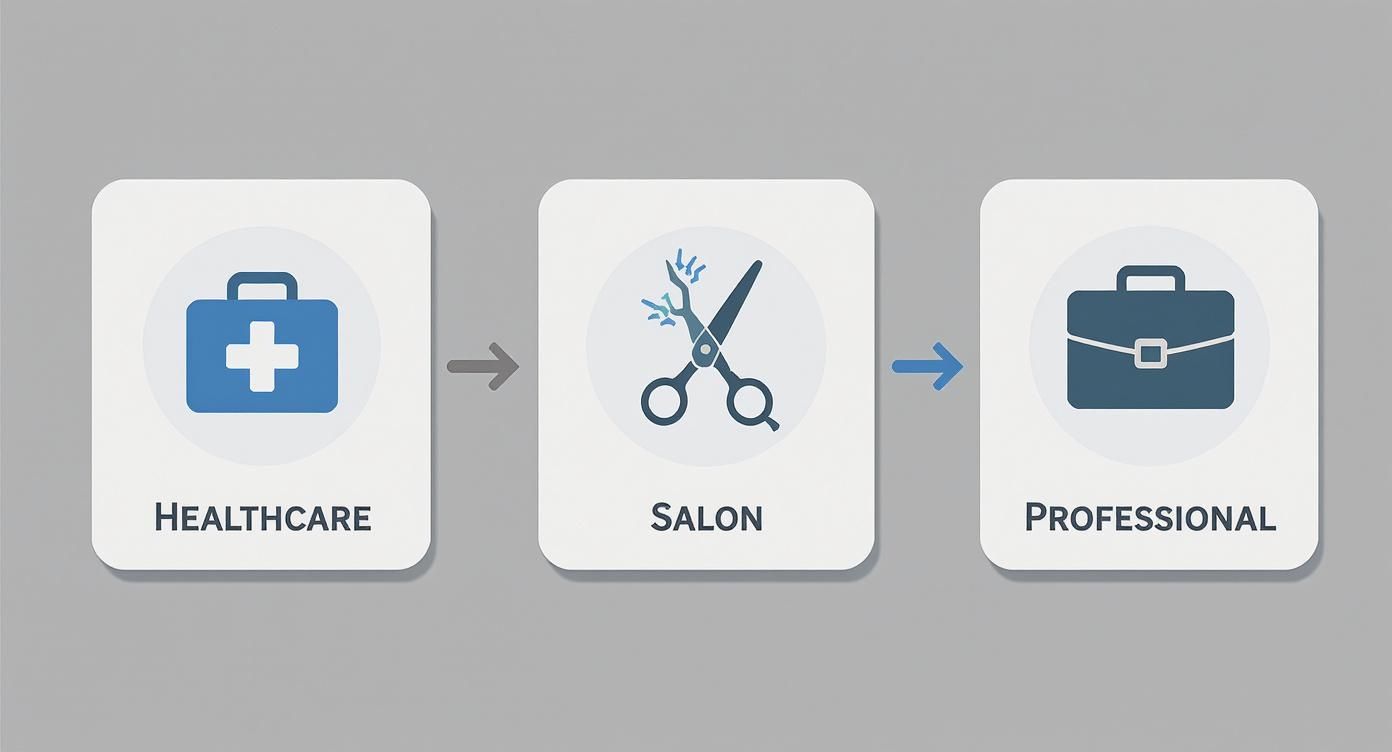 HEALTHCARE

SALON

PROFESSIONAL