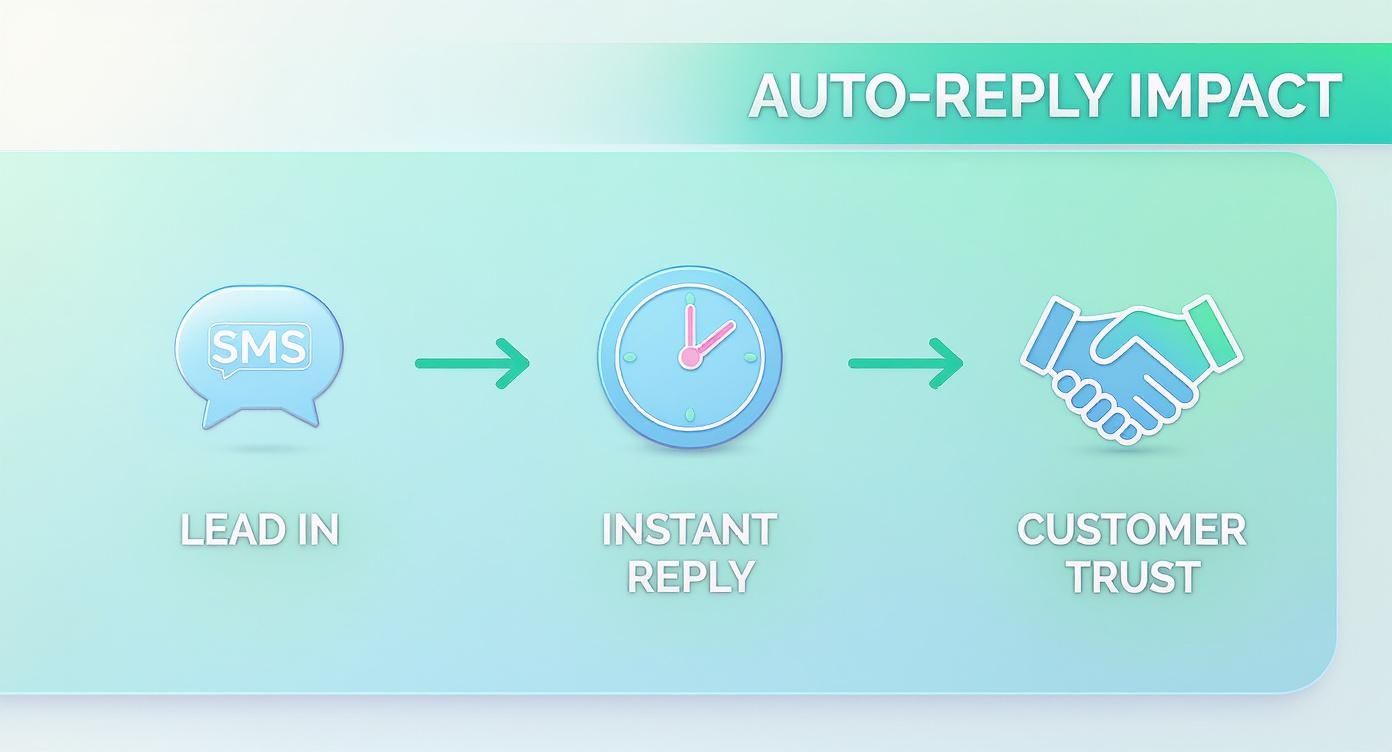 AUTO-REPLY IMPACT

SMS

LEAD IN

INSTANT REPLY

CUSTOMER TRUST