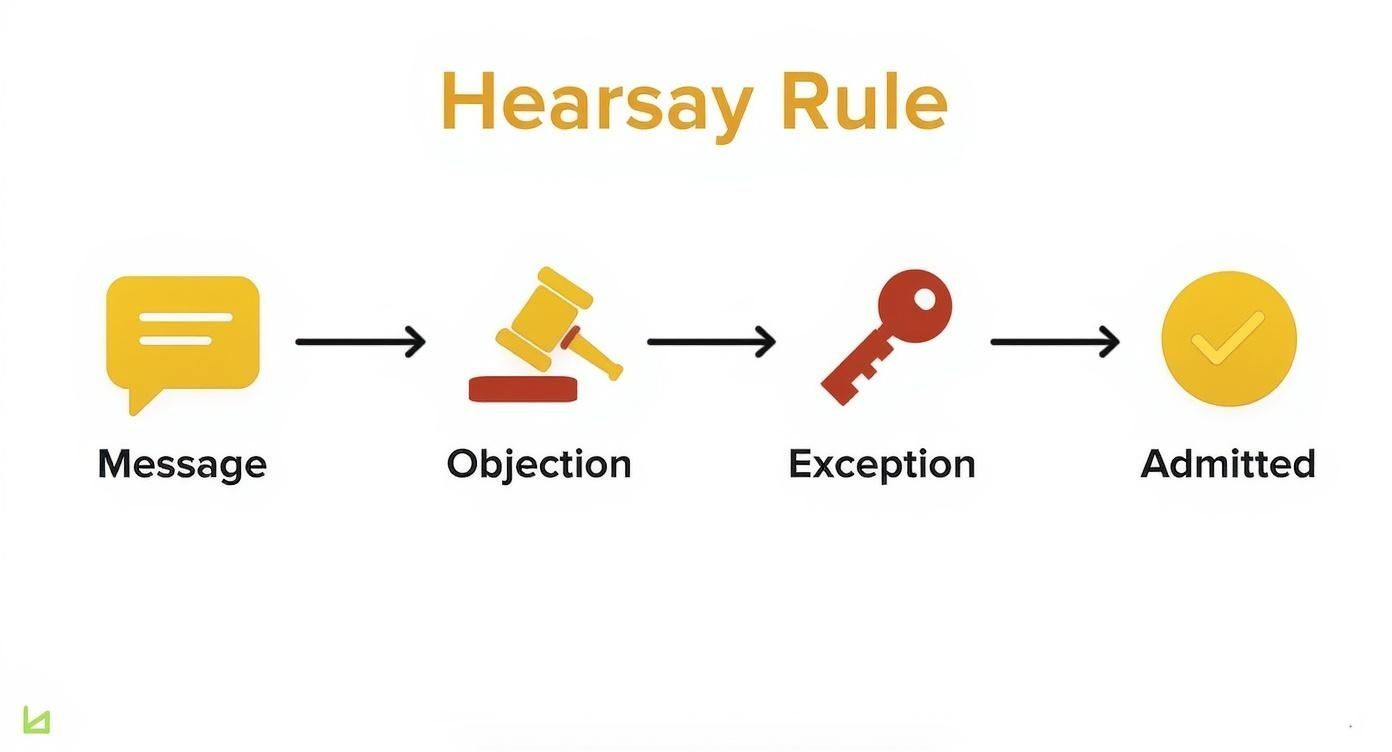 Hearsay Rule

Message

Objection

Exception

Admitted