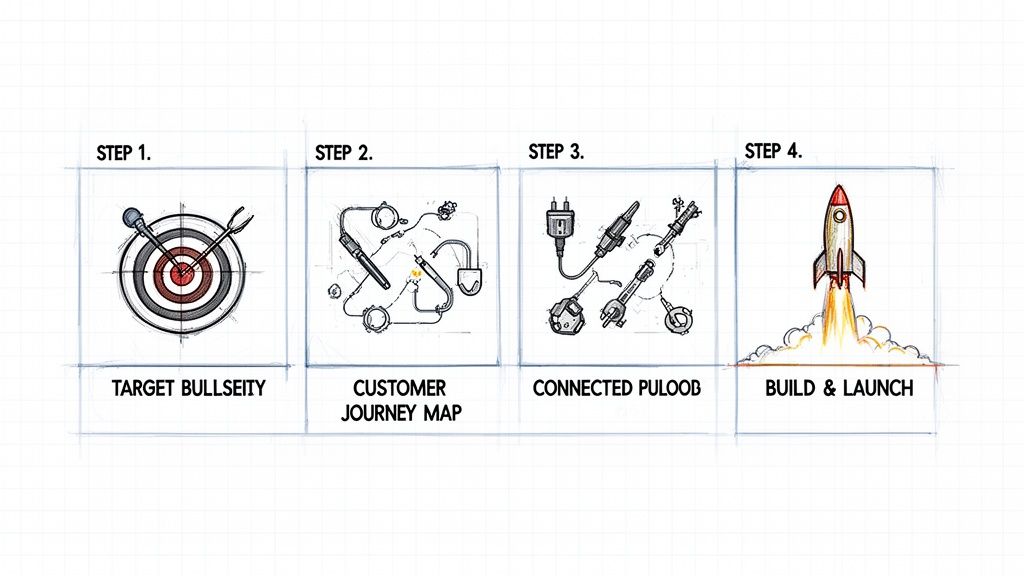 STEP 1.

TARGET BULLSEITY

STEP 2.

CUSTOMER JOURNEY MAP

STEP 3.

CONNECTED PULOOB

STEP 4.

BUILD & LAUNCH