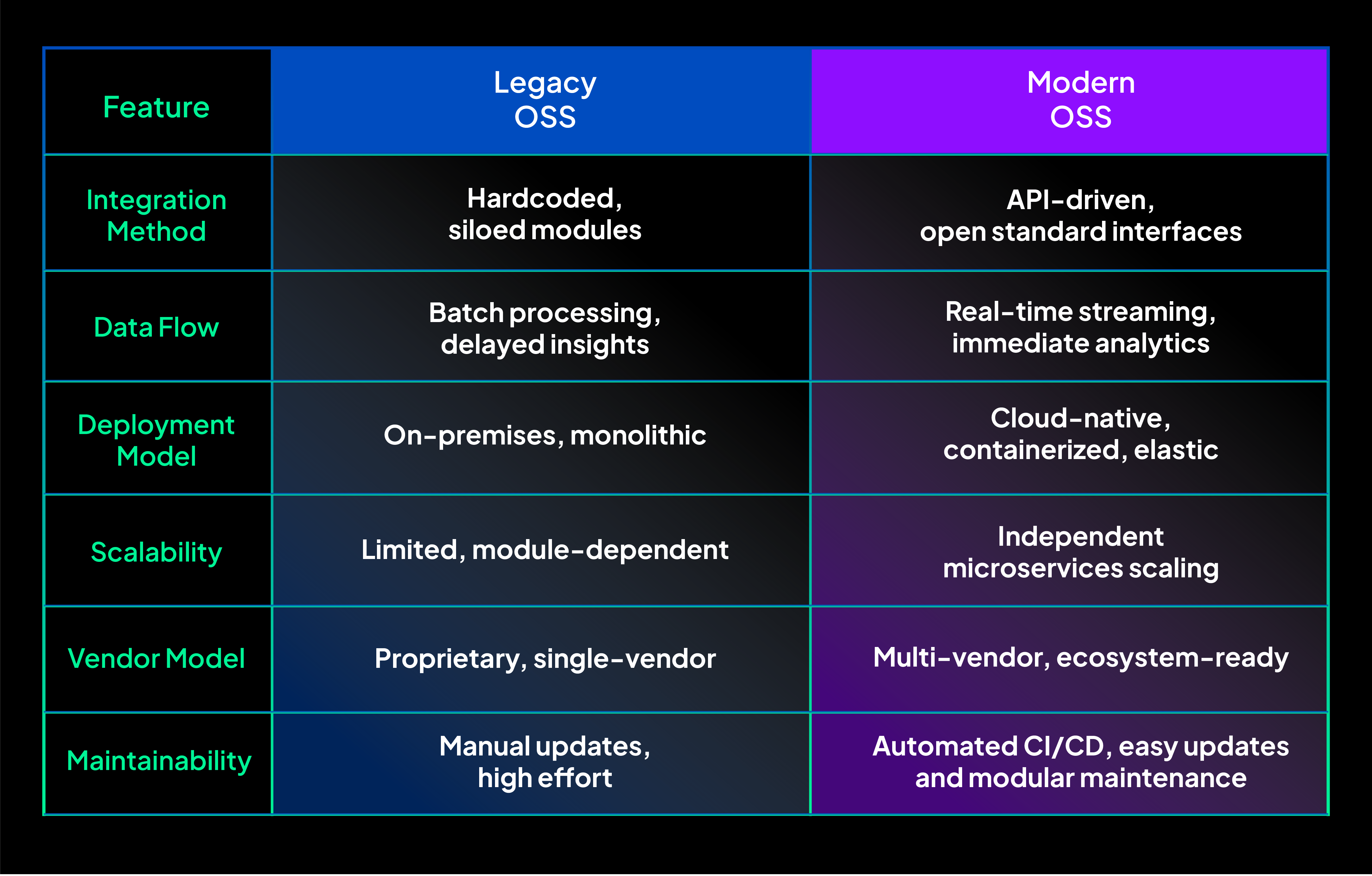 | Feature | Legacy OSS | Modern OSS |
|---|---|---|
| Integration Method | Hardcoded, siloed modules | API-driven, open standard interfaces |
| Data Flow | Batch processing, delayed insights | Real-time streaming, immediate analytics |
| Deployment Model | On-premises, monolithic | Cloud-native, containerized, elastic |
| Scalability | Limited, module-dependent | Independent microservices scaling |
| Vendor Model | Proprietary, single-vendor | Multi-vendor, ecosystem-ready |
| Maintainability | Manual updates, high effort | Automated CI/CD, easy updates and modular maintenance |