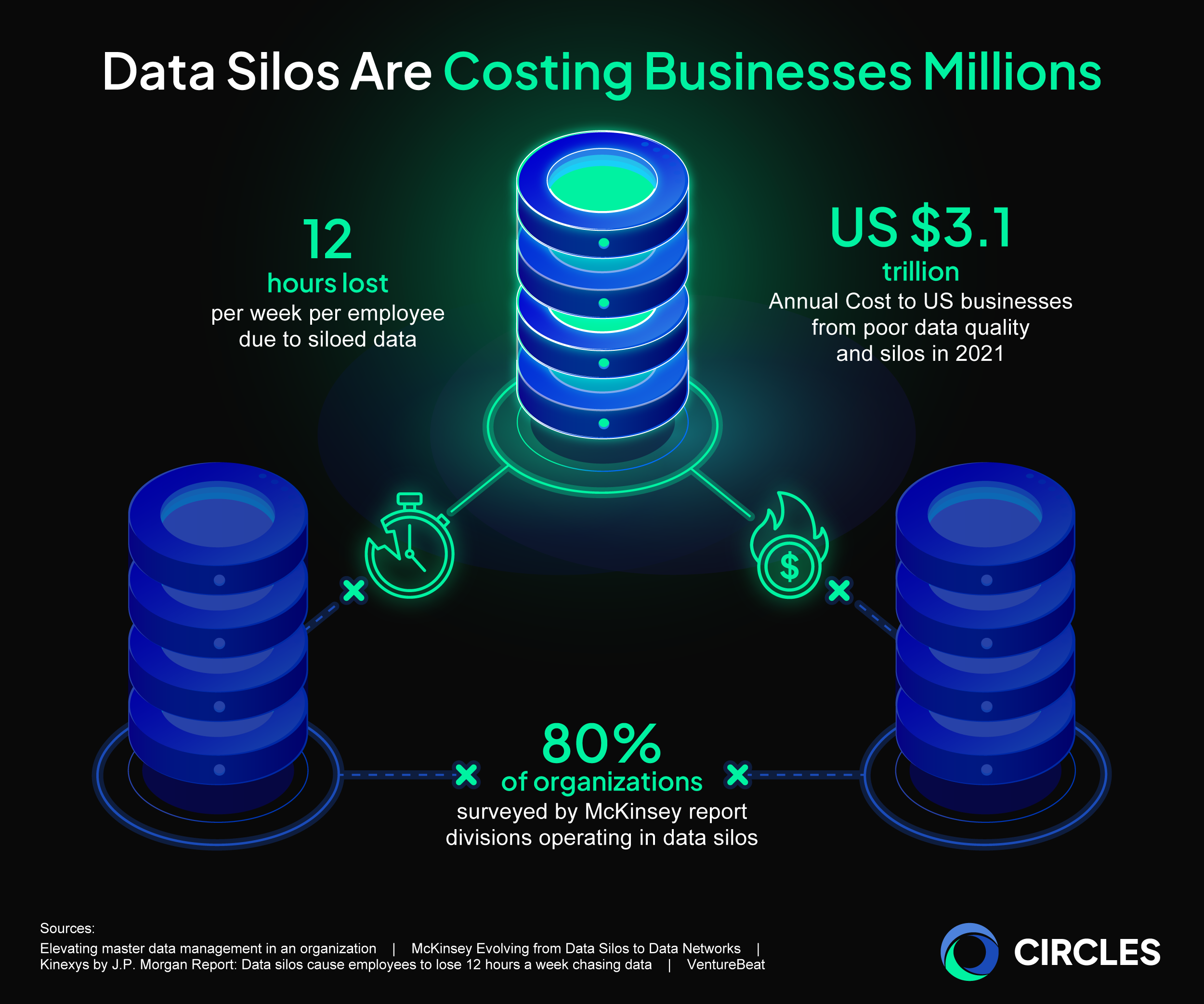 Data Silos Are Costing Businesses Millions

12
hours lost
per week per employee due to siloed data

US $3.1
trillion
Annual Cost to US businesses from poor data quality and silos in 2021

$

80%
of organizations
surveyed by McKinsey report divisions operating in data silos

Sources:
Elevating master data management in an organization | McKinsey Evolving from Data Silos to Data Networks | Kinexys by J.P. Morgan Report: Data silos cause employees to lose 12 hours a week chasing data | VentureBeat

CIRCLES