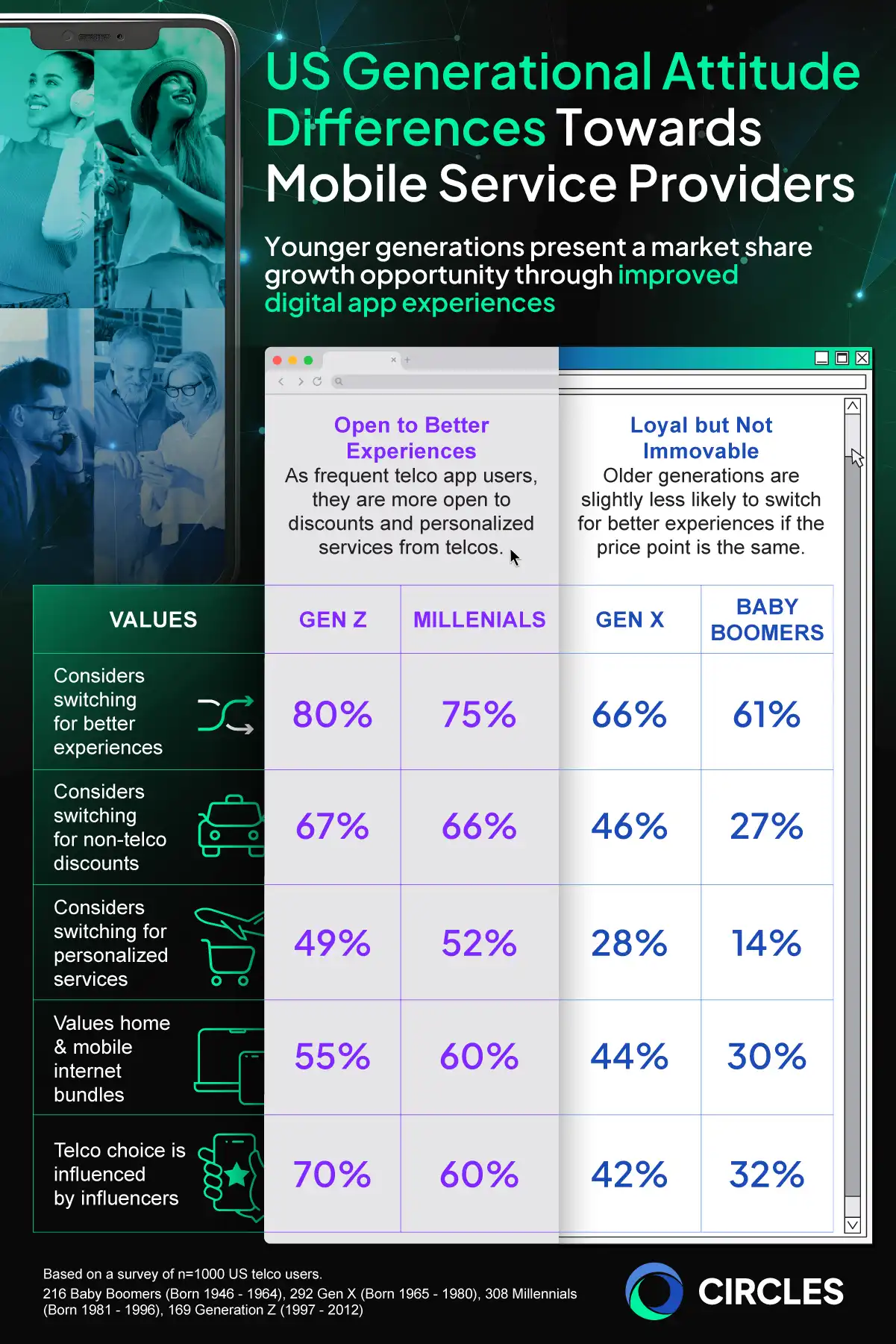 US Generational Attitude Differences Towards Mobile Service Providers

Younger generations present a market share growth opportunity through improved digital app experiences

Open to Better Experiences
As frequent telco app users, they are more open to discounts and personalized services from telcos.

Loyal but Not Immovable
Older generations are slightly less likely to switch for better experiences if the price point is the same.

| VALUES | GEN Z | MILLENIALS | GEN X | BABY BOOMERS |
|---|---|---|---|---|
| Considers switching for better experiences | 80% | 75% | 66% | 61% |
| Considers switching for non-telco discounts | 67% | 66% | 46% | 27% |
| Considers switching for personalized services | 49% | 52% | 28% | 14% |
| Values home & mobile internet bundles | 55% | 60% | 44% | 30% |
| Telco choice is influenced by influencers | 70% | 60% | 42% | 32% |

Based on a survey of n=1000 US telco users.
216 Baby Boomers (Born 1946 - 1964), 292 Gen X (Born 1965 - 1980), 308 Millennials (Born 1981 - 1996), 169 Generation Z (1997 - 2012)

CIRCLES