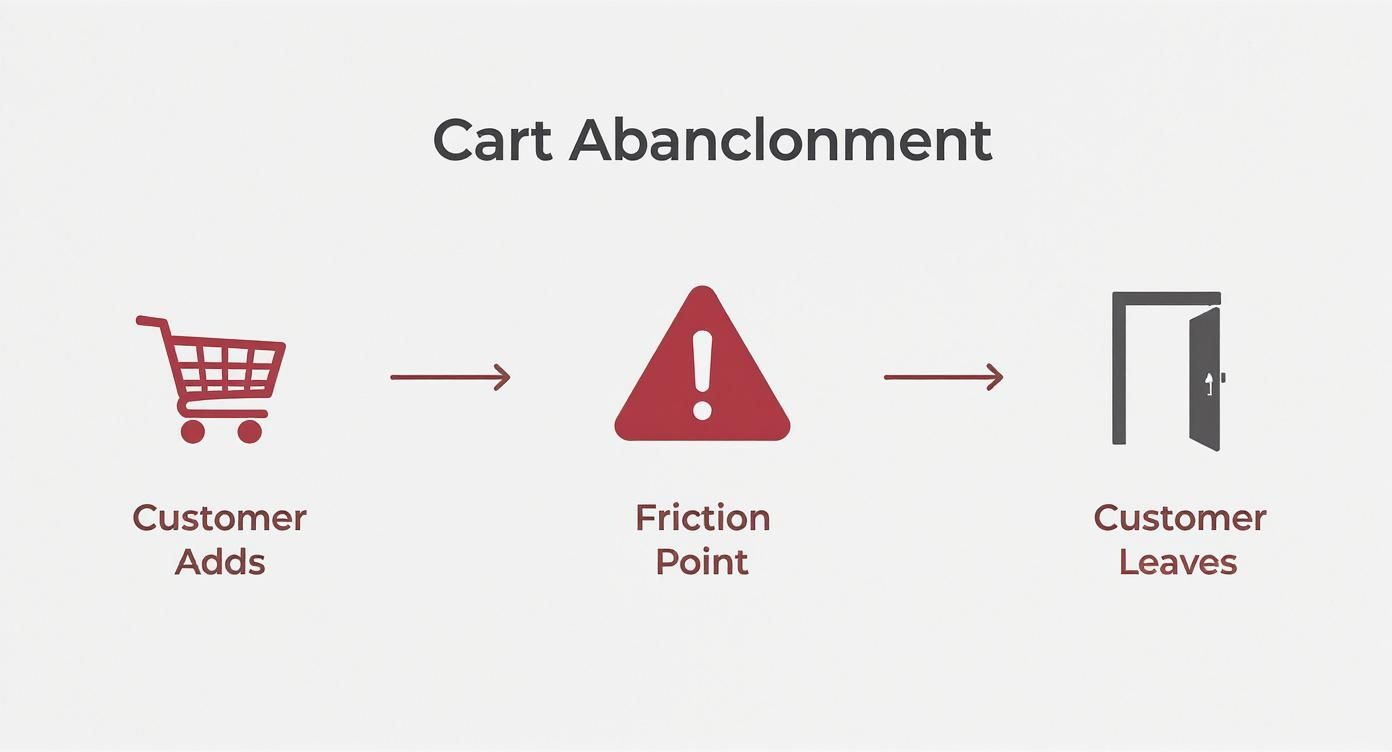 Cart Abanclonment

Customer Adds

Friction Point

Customer Leaves