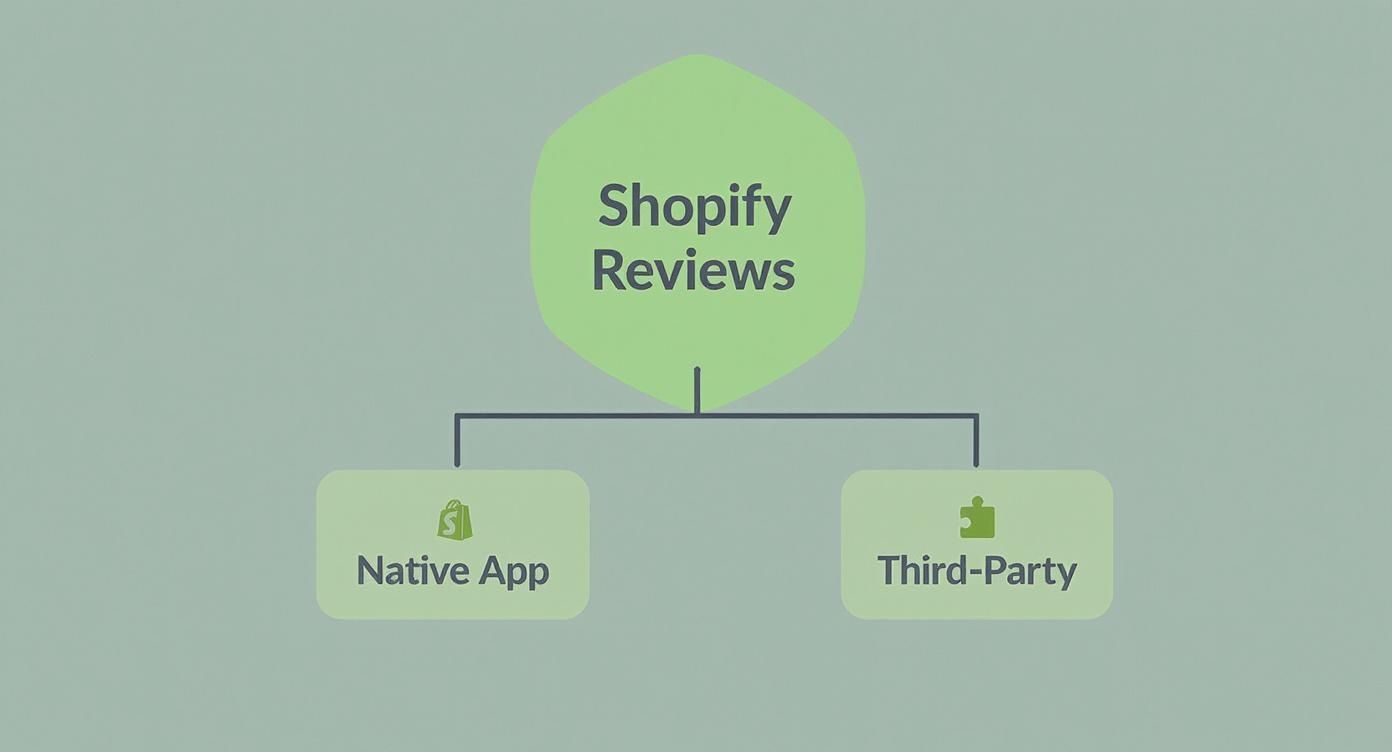 Shopify Reviews

Native App

Third-Party