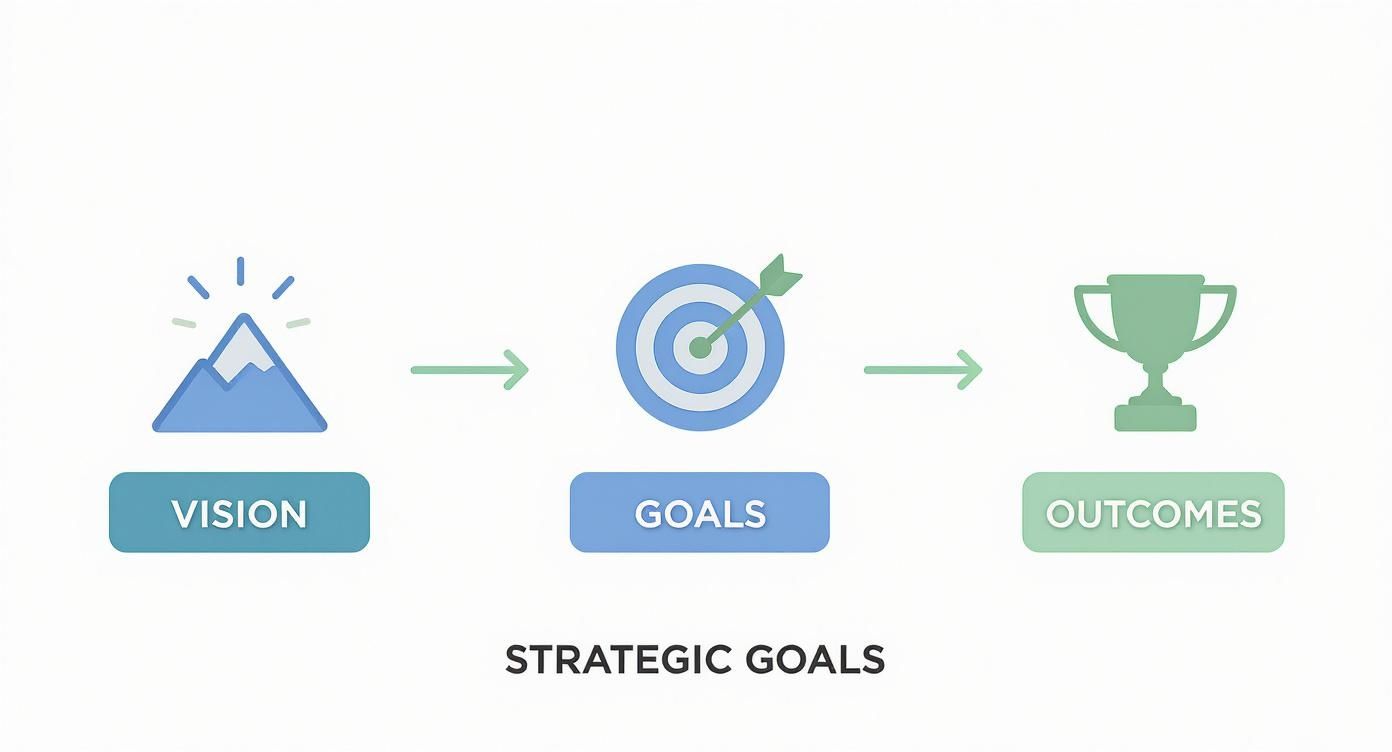 VISION

GOALS

OUTCOMES

STRATEGIC GOALS